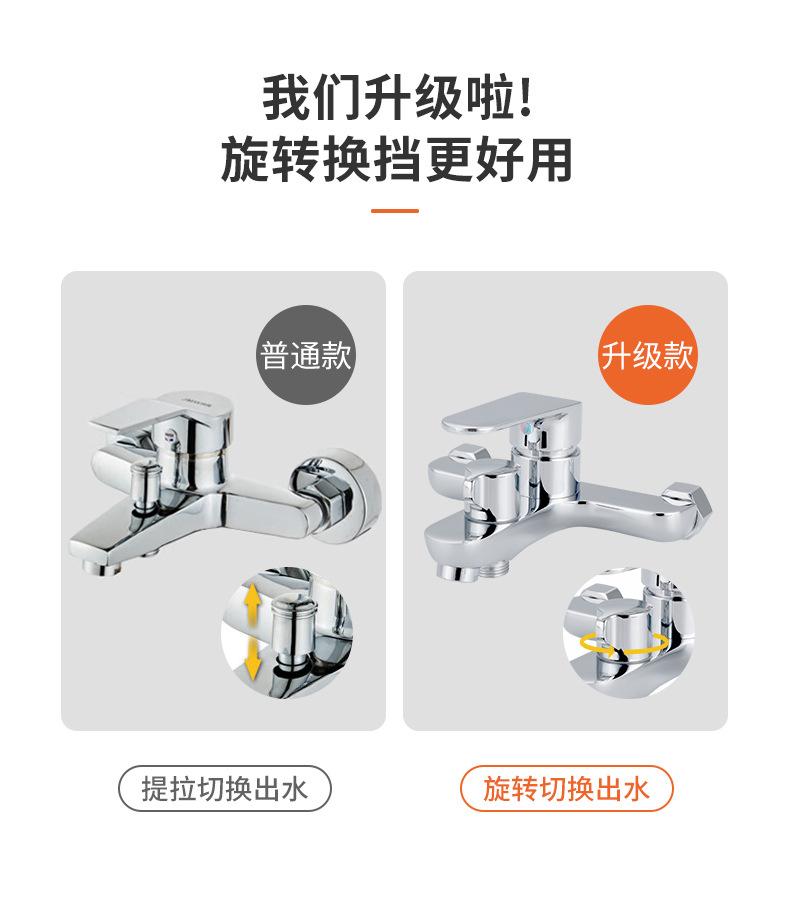 我们升级啦!
旋转换挡更好用

普通款

升级款

提拉切换出水

旋转切换出水