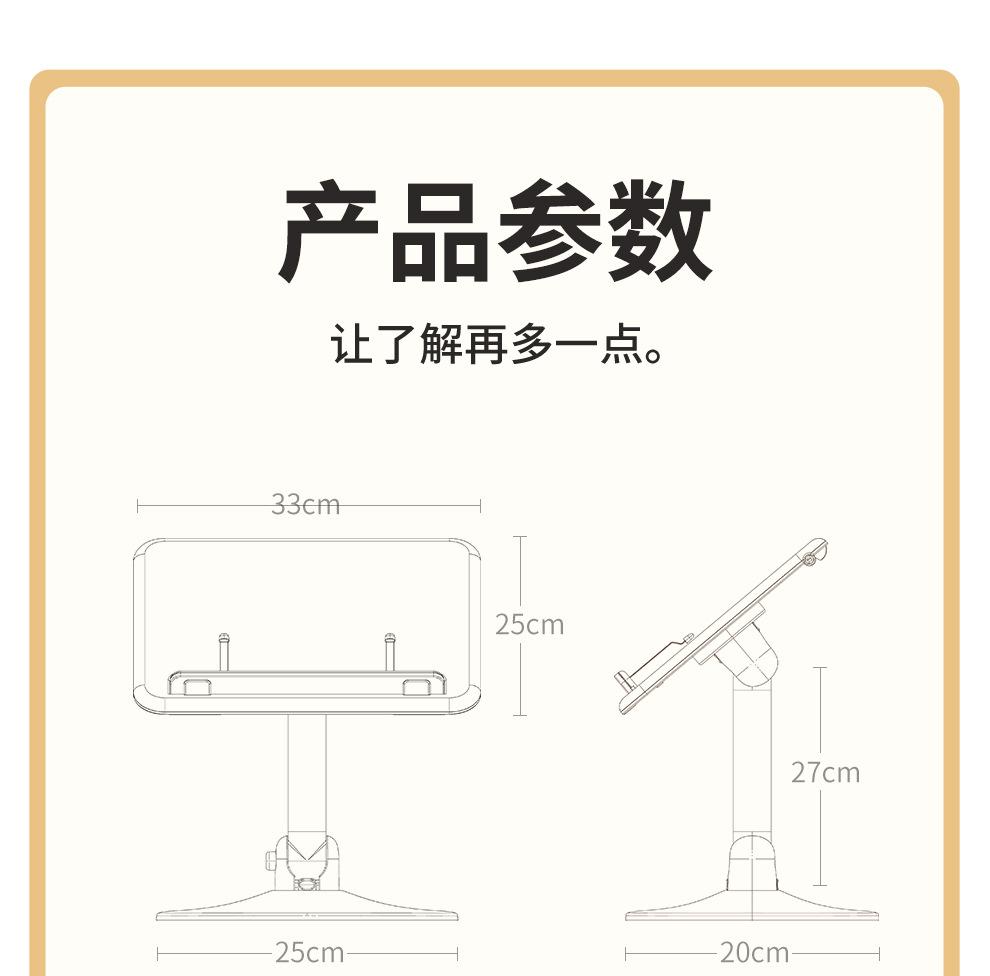 产品参数

让了解再多一点。

33cm

25cm

27cm

25cm

20cm