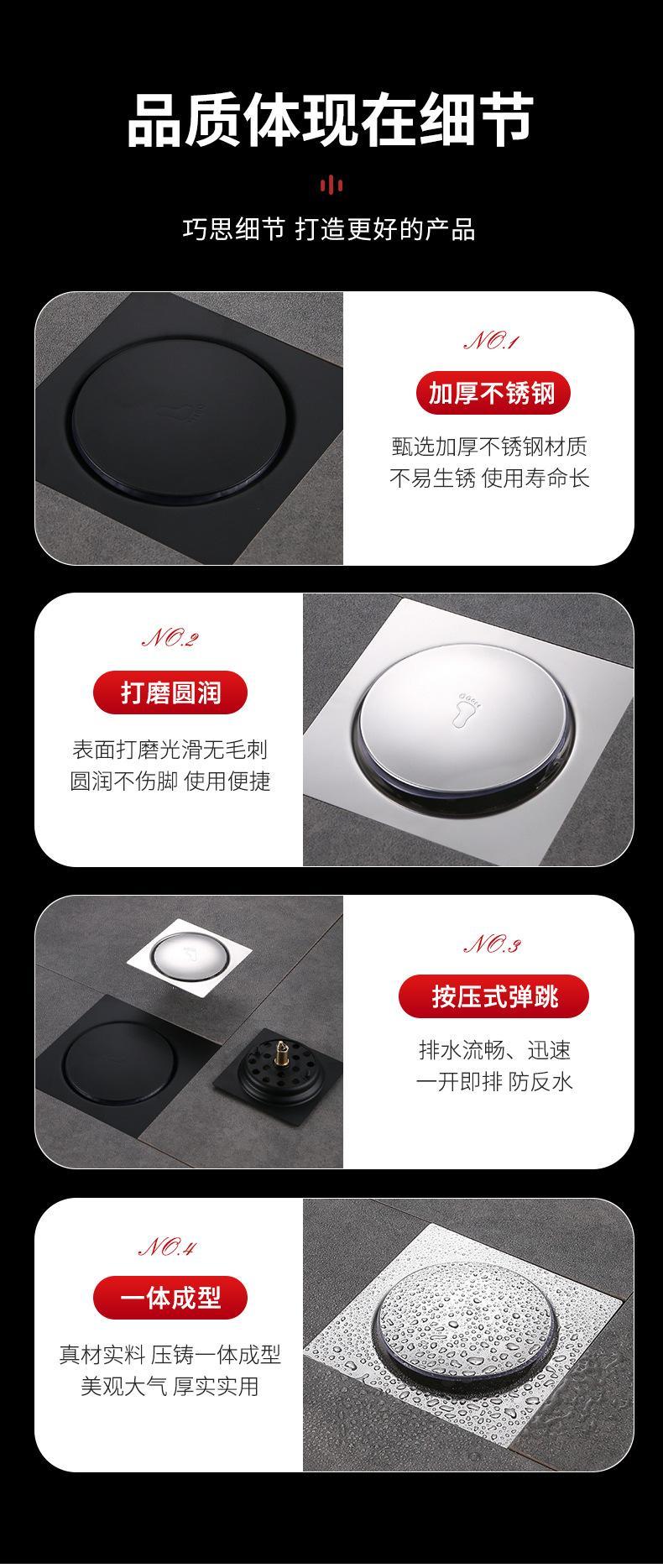 品质体现在细节

巧思细节 打造更好的产品

NO.1

加厚不锈钢

甄选加厚不锈钢材质
不易生锈 使用寿命长

NO.2

打磨圆润

表面打磨光滑无毛刺
圆润不伤脚 使用便捷

NO.3

按压式弹跳

排水流畅、迅速
一开即排 防反水

NO.4

一体成型

真材实料 压铸一体成型
美观大气 厚实实用