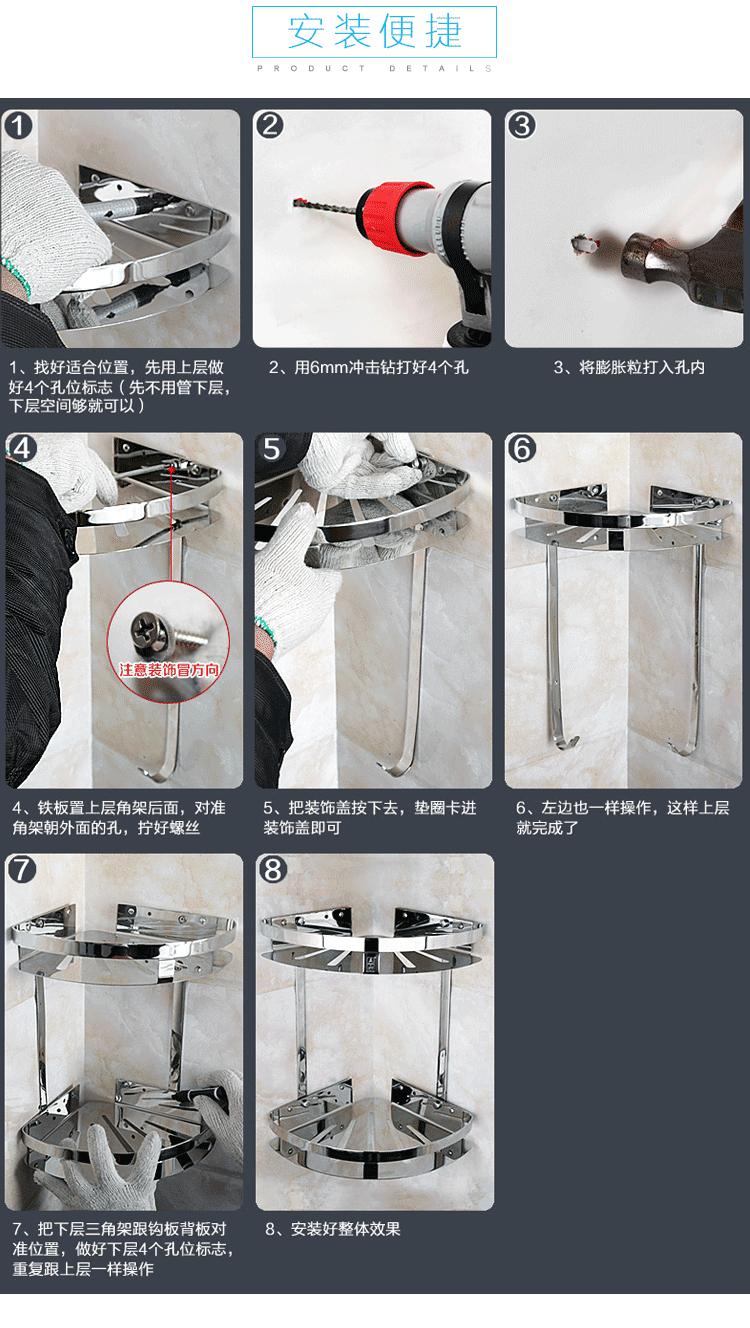 安装便捷

PRODUCT DETAILS

1

1、找好适合位置，先用上层做好4个孔位标志（先不用管下层，下层空间够就可以）

2

2、用6mm冲击钻打好4个孔

3

3、将膨胀粒打入孔内

4

注意装饰冒方向

4、铁板置上层角架后面，对准角架朝外面的孔，拧好螺丝

5

5、把装饰盖按下去，垫圈卡进装饰盖即可

6

6、左边也一样操作，这样上层就完成了

7

7、把下层三角架跟钩板背板对准位置，做好下层4个孔位标志，重复跟上层一样操作

8

8、安装好整体效果