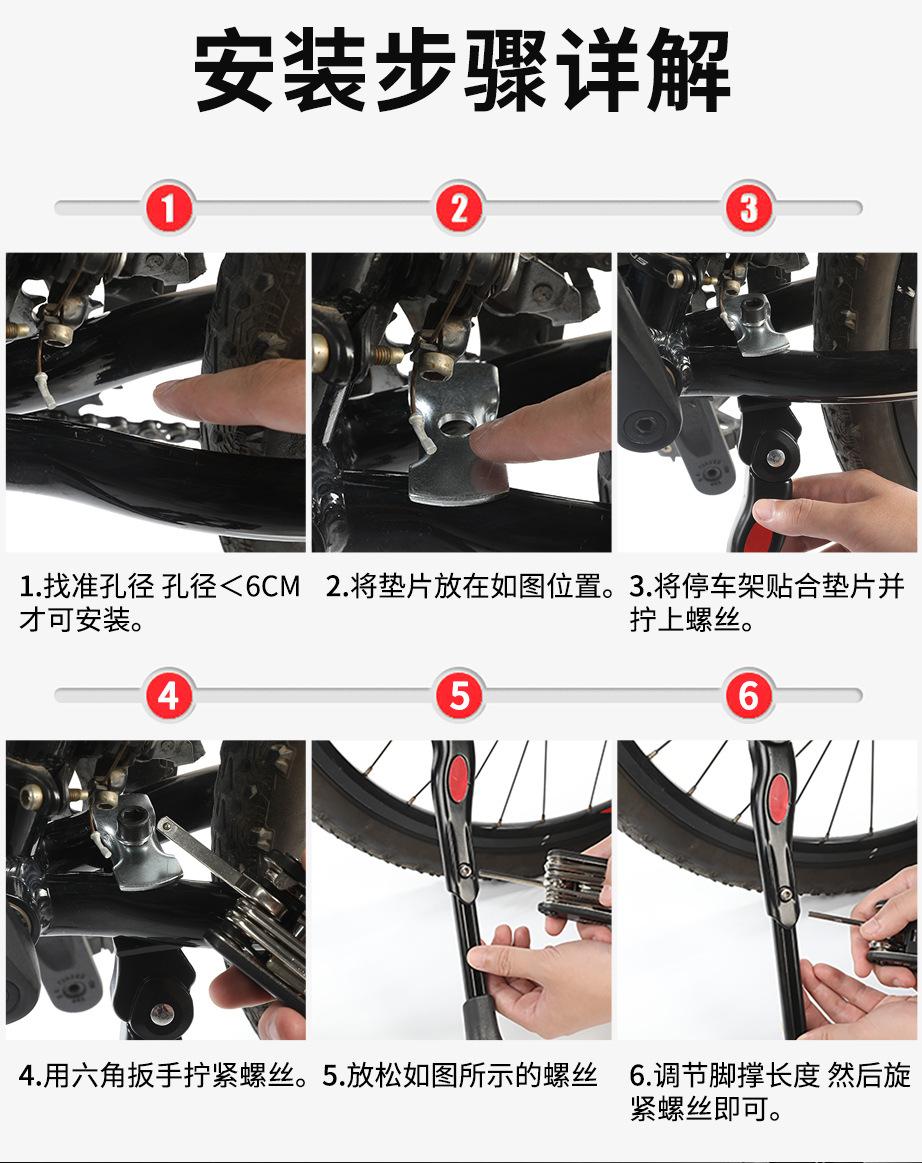 安装步骤详解

1

2

3

1.找准孔径 孔径＜6CM才可安装。

2.将垫片放在如图位置。

3.将停车架贴合垫片并拧上螺丝。

4

5

6

4.用六角扳手拧紧螺丝。

5.放松如图所示的螺丝

6.调节脚撑长度 然后旋紧螺丝即可。