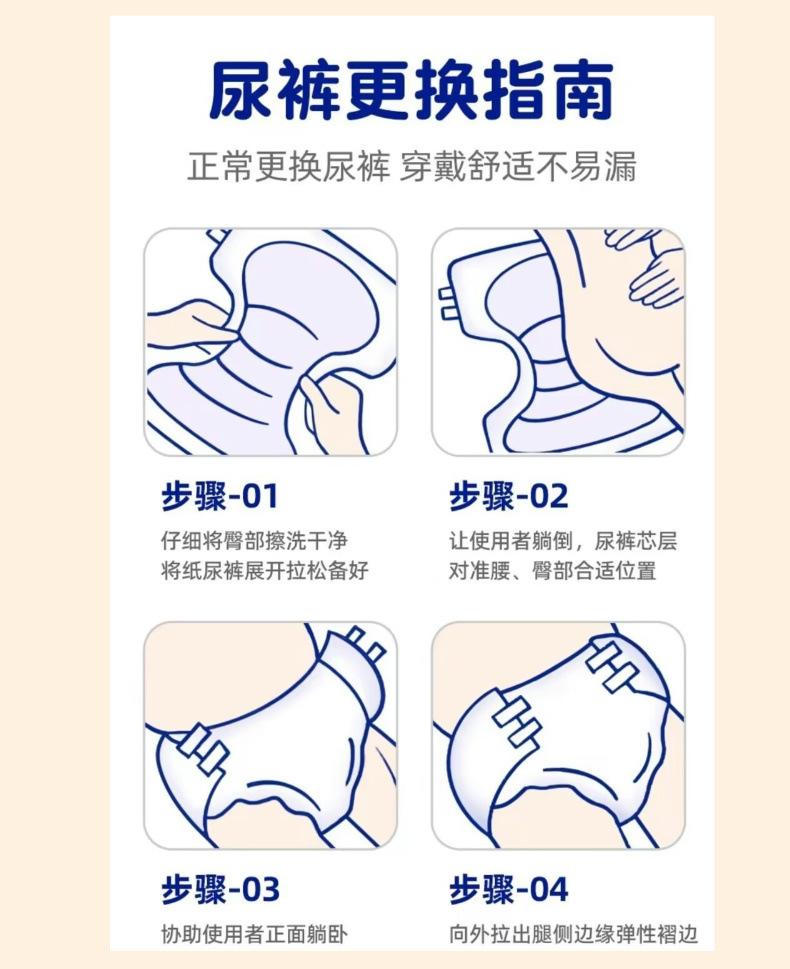 尿裤更换指南

正常更换尿裤 穿戴舒适不易漏

步骤-01

仔细将臀部擦洗干净
将纸尿裤展开拉松备好

步骤-02

让使用者躺倒，尿裤芯层
对准腰、臀部合适位置

步骤-03

协助使用者正面躺卧

步骤-04

向外拉出腿侧边缘弹性褶边