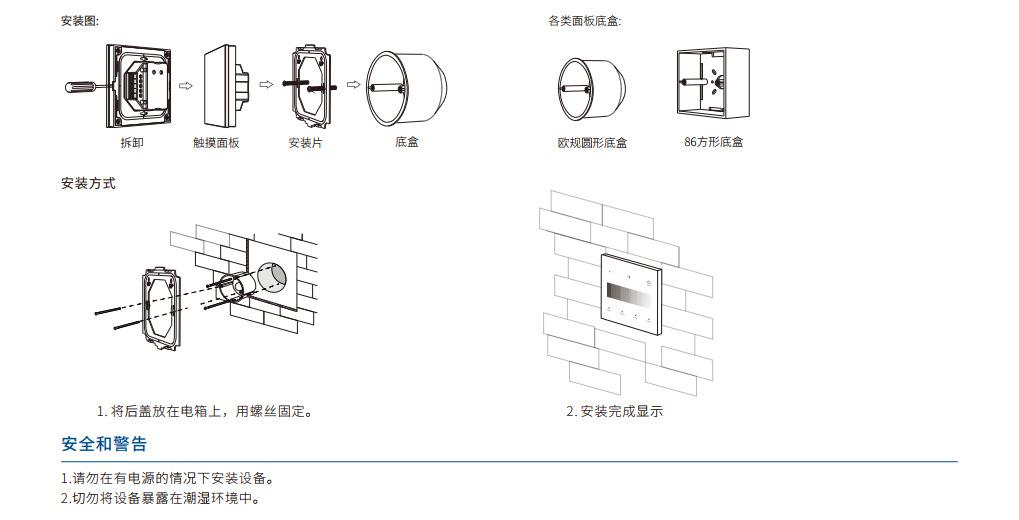 安装图:

拆卸 触摸面板 安装片 底盒

各类面板底盒:

欧规圆形底盒 86方形底盒

安装方式

1. 将后盖放在电箱上，用螺丝固定。

2. 安装完成显示

安全和警告

1.请勿在有电源的情况下安装设备。
2.切勿将设备暴露在潮湿环境中。