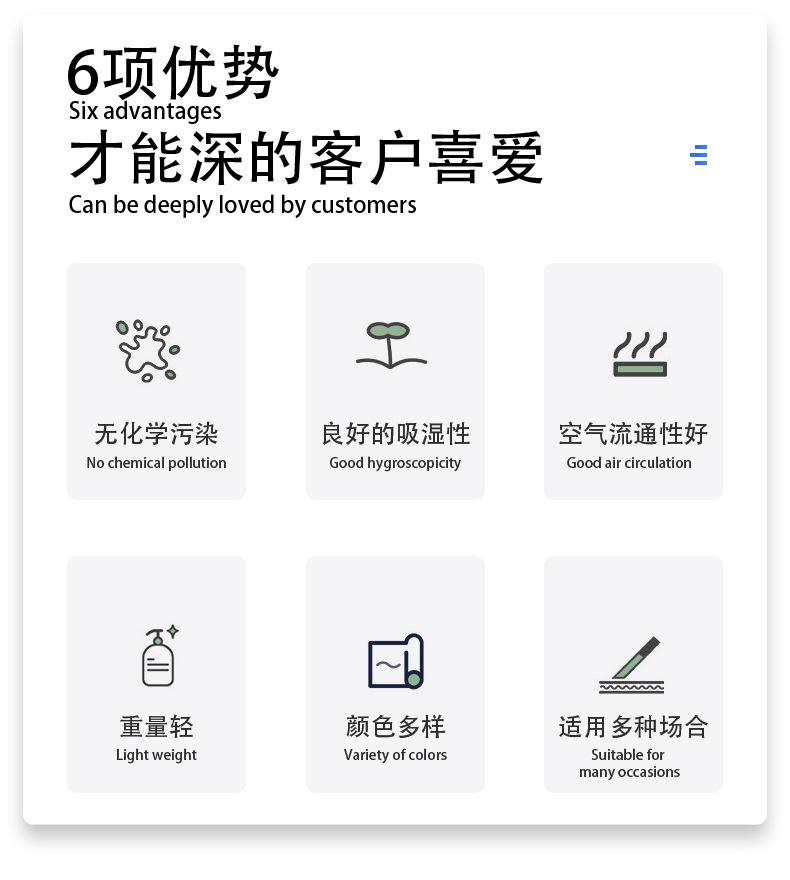 6项优势
Six advantages
才能深的客户喜爱
Can be deeply loved by customers

无化学污染
No chemical pollution

良好的吸湿性
Good hygroscopicity

空气流通性好
Good air circulation

重量轻
Light weight

颜色多样
Variety of colors

适用多种场合
Suitable for many occasions