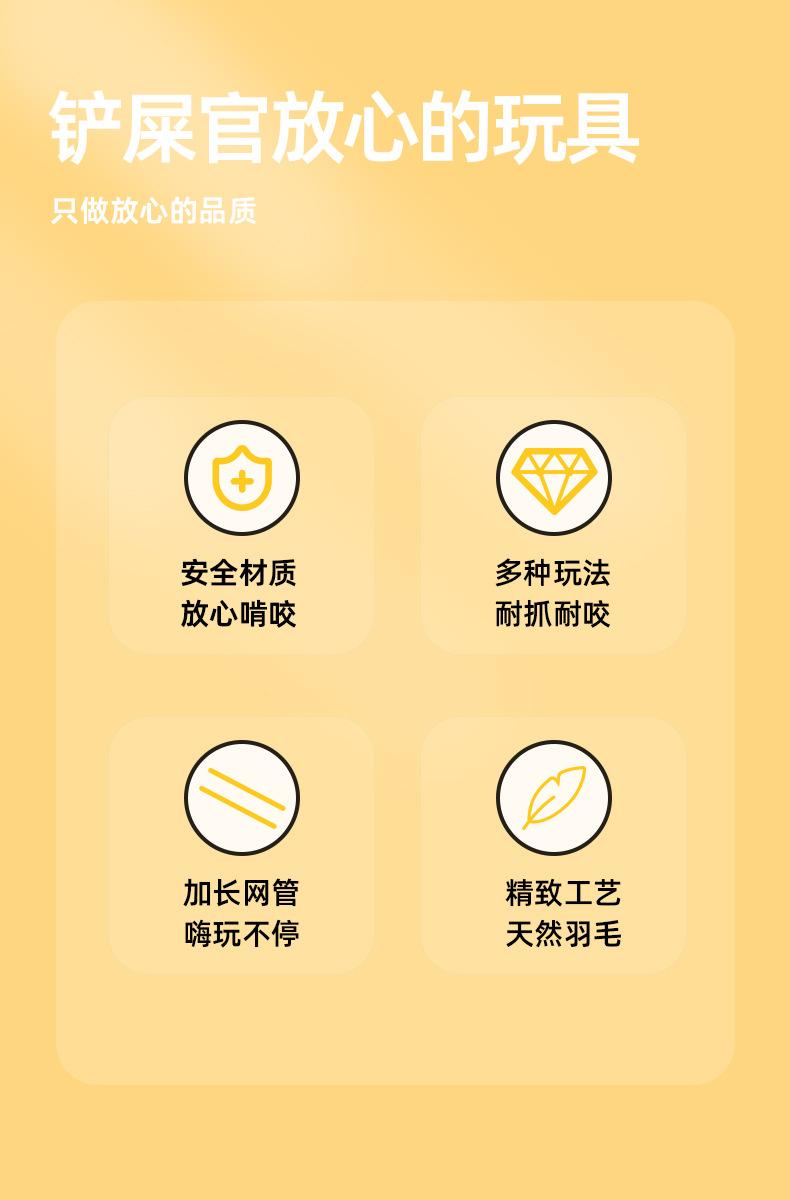 铲屎官放心的玩具

只做放心的品质

安全材质
放心啃咬

多种玩法
耐抓耐咬

加长网管
嗨玩不停

精致工艺
天然羽毛