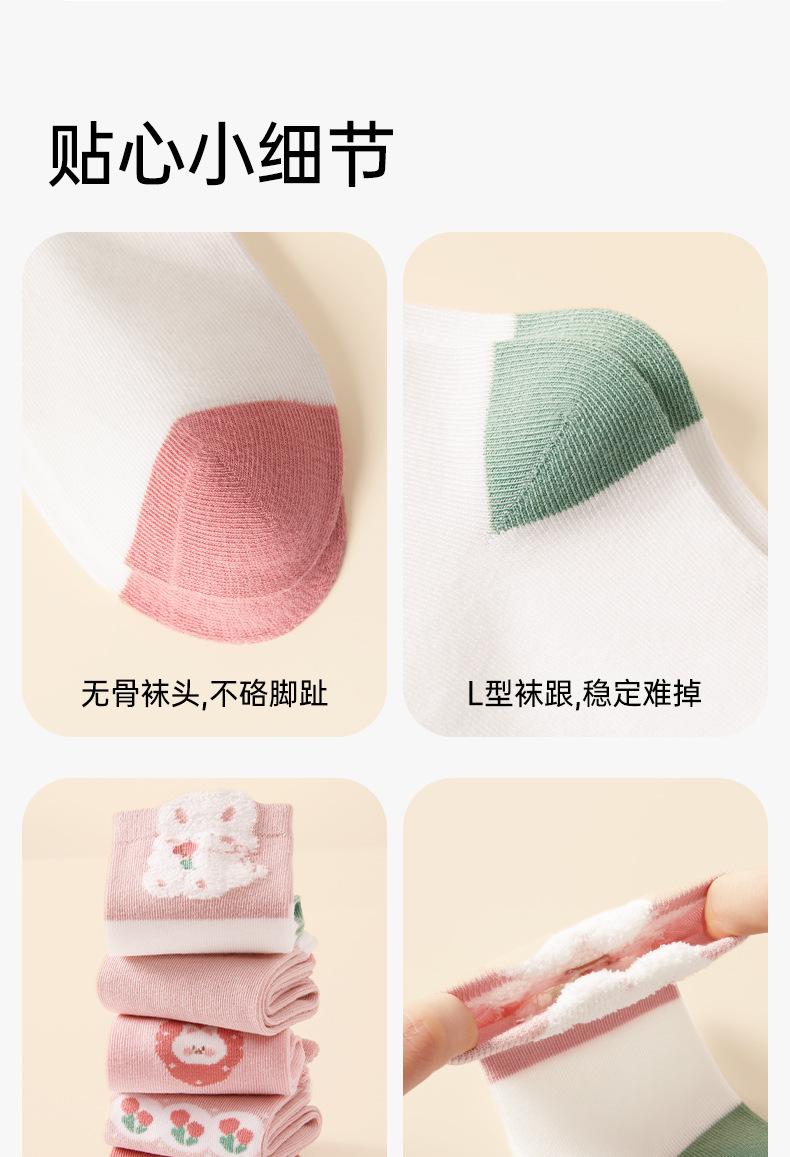 贴心小细节

无骨袜头,不硌脚趾

L型袜跟,稳定难掉