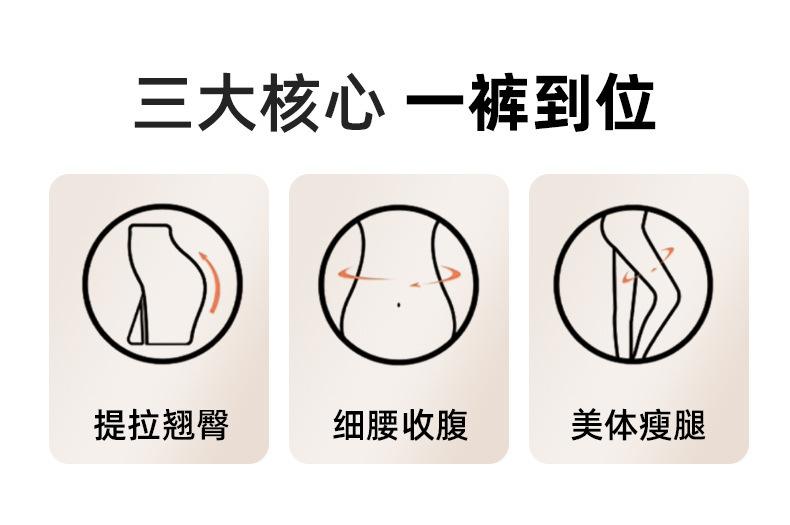 三大核心 一裤到位

提拉翘臀

细腰收腹

美体瘦腿