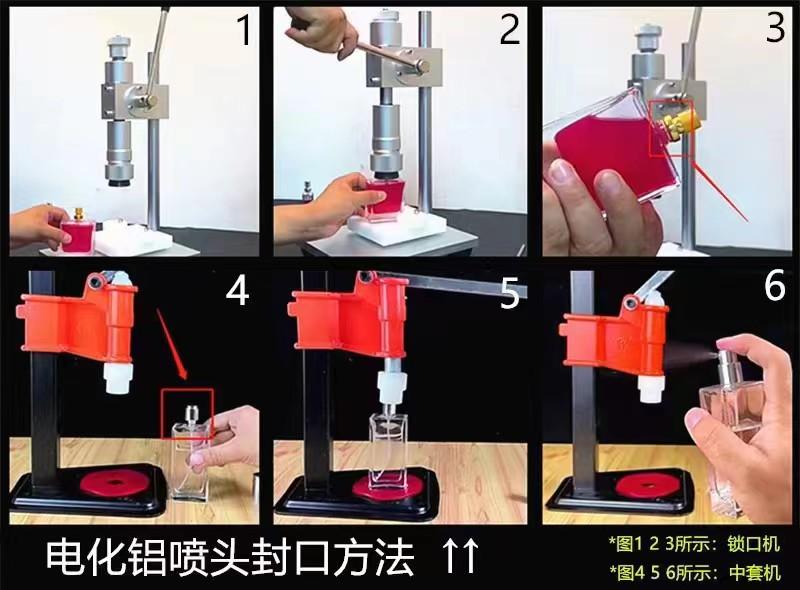 1

2

3

4

5

6

电化铝喷头封口方法 ↑↑

*图1 2 3所示：锁口机

*图4 5 6所示：中套机