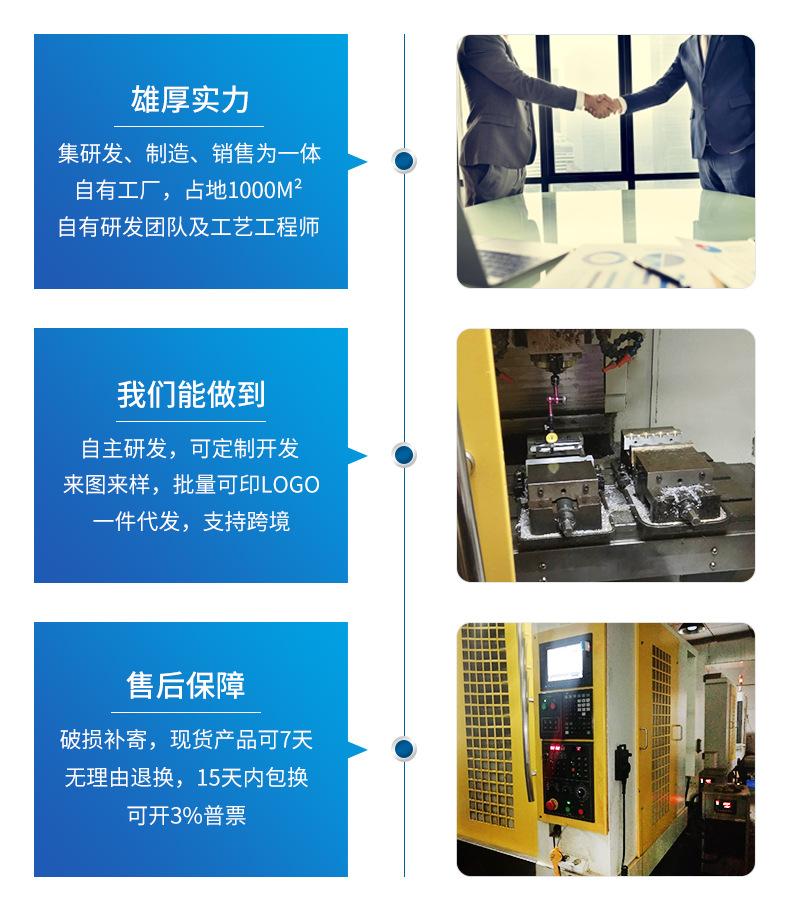 雄厚实力

集研发、制造、销售为一体
自有工厂，占地1000M²
自有研发团队及工艺工程师

我们能做到

自主研发，可定制开发
来图来样，批量可印LOGO
一件代发，支持跨境

售后保障

破损补寄，现货产品可7天
无理由退换，15天内包换
可开3%普票