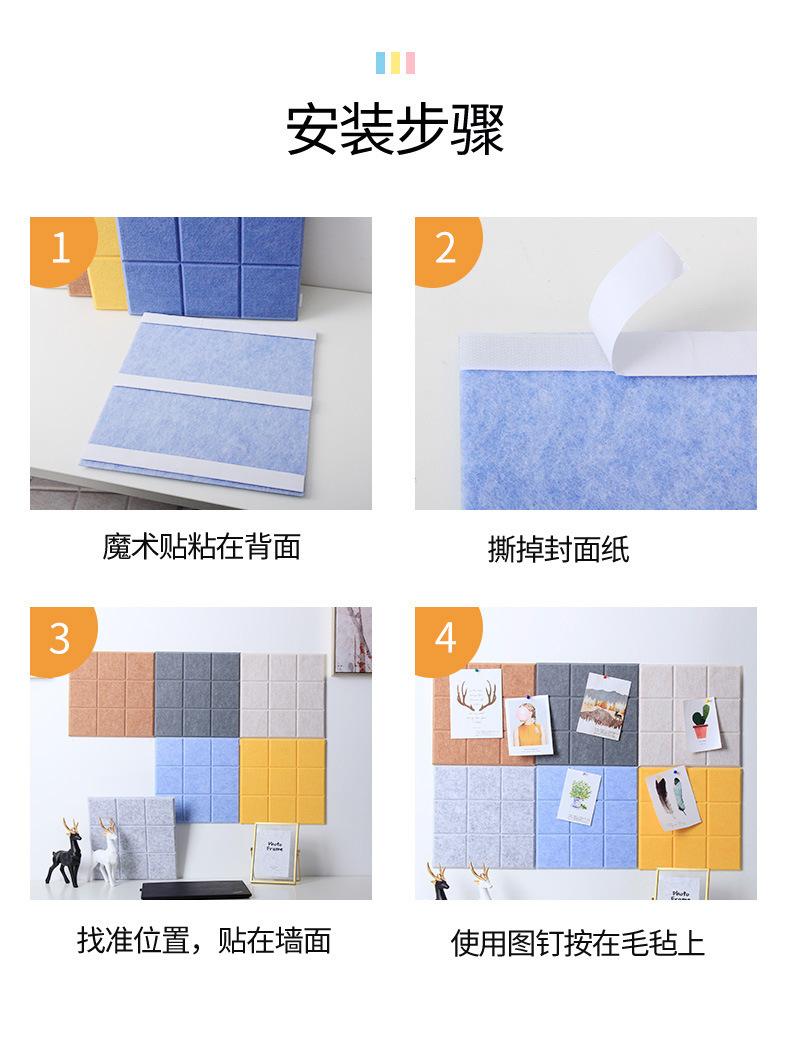 安装步骤

1

魔术贴粘在背面

2

撕掉封面纸

3

Photo Frame

找准位置，贴在墙面

4

Photo Frame

使用图钉按在毛毡上