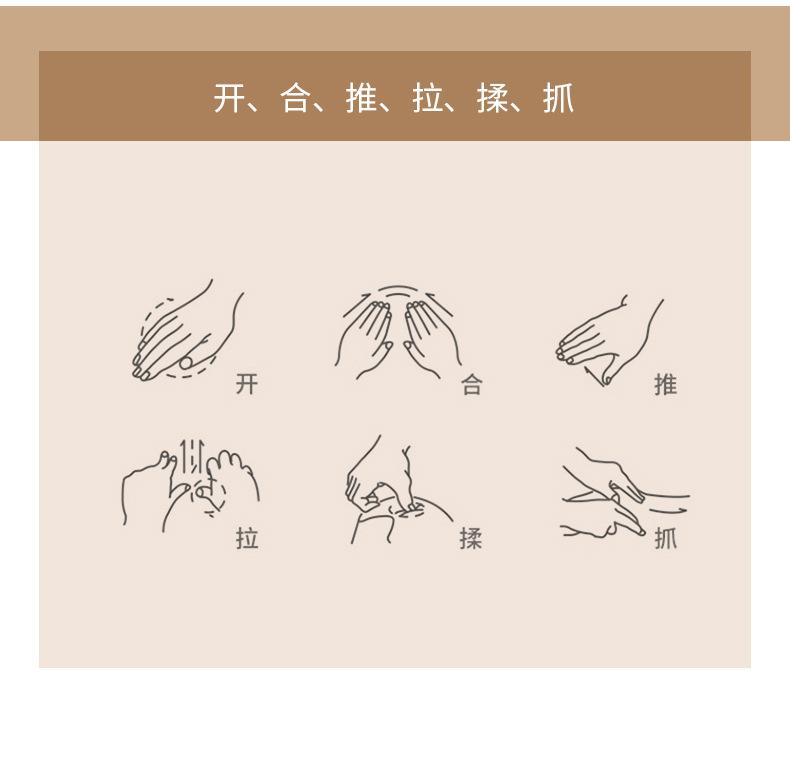 开、合、推、拉、揉、抓

开

合

推

拉

揉

抓