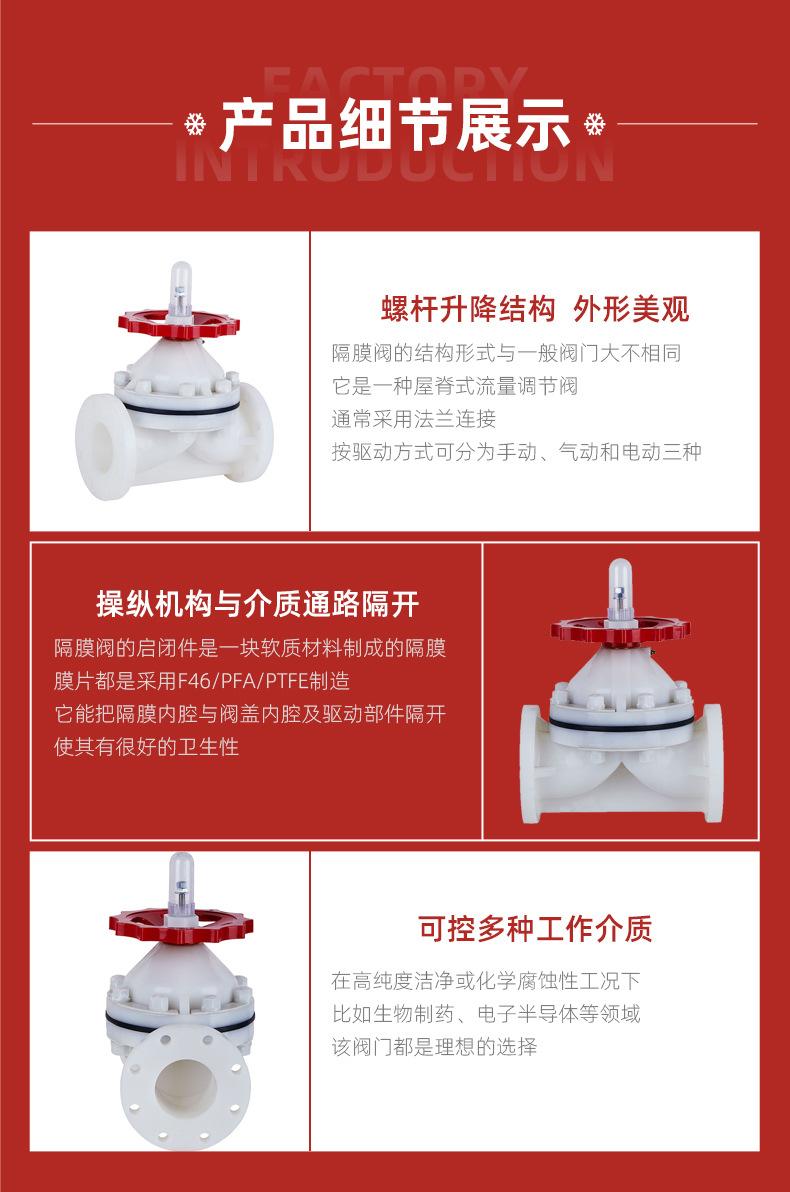 FACTORY INTRODUCTION

产品细节展示

螺杆升降结构 外形美观

隔膜阀的结构形式与一般阀门大不相同
它是一种屋脊式流量调节阀
通常采用法兰连接
按驱动方式可分为手动、气动和电动三种

操纵机构与介质通路隔开

隔膜阀的启闭件是一块软质材料制成的隔膜
膜片都是采用F46/PFA/PTFE制造
它能把隔膜内腔与阀盖内腔及驱动部件隔开
使其有很好的卫生性

可控多种工作介质

在高纯度洁净或化学腐蚀性工况下
比如生物制药、电子半导体等领域
该阀门都是理想的选择