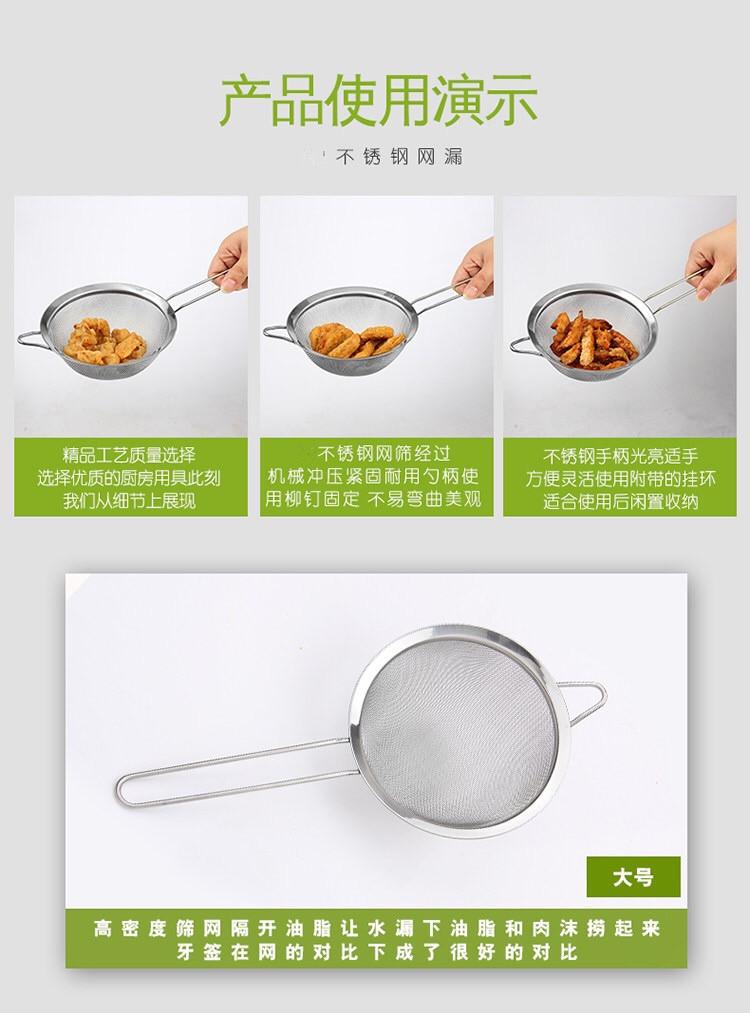 产品使用演示

不锈钢网漏

精品工艺质量选择
选择优质的厨房用具此刻
我们从细节上展现

不锈钢网筛经过
机械冲压紧固耐用勺柄使
用柳钉固定 不易弯曲美观

不锈钢手柄光亮适手
方便灵活使用附带的挂环
适合使用后闲置收纳

大号

高密度筛网隔开油脂让水漏下油脂和肉沫捞起来
牙签在网的对比下成了很好的对比