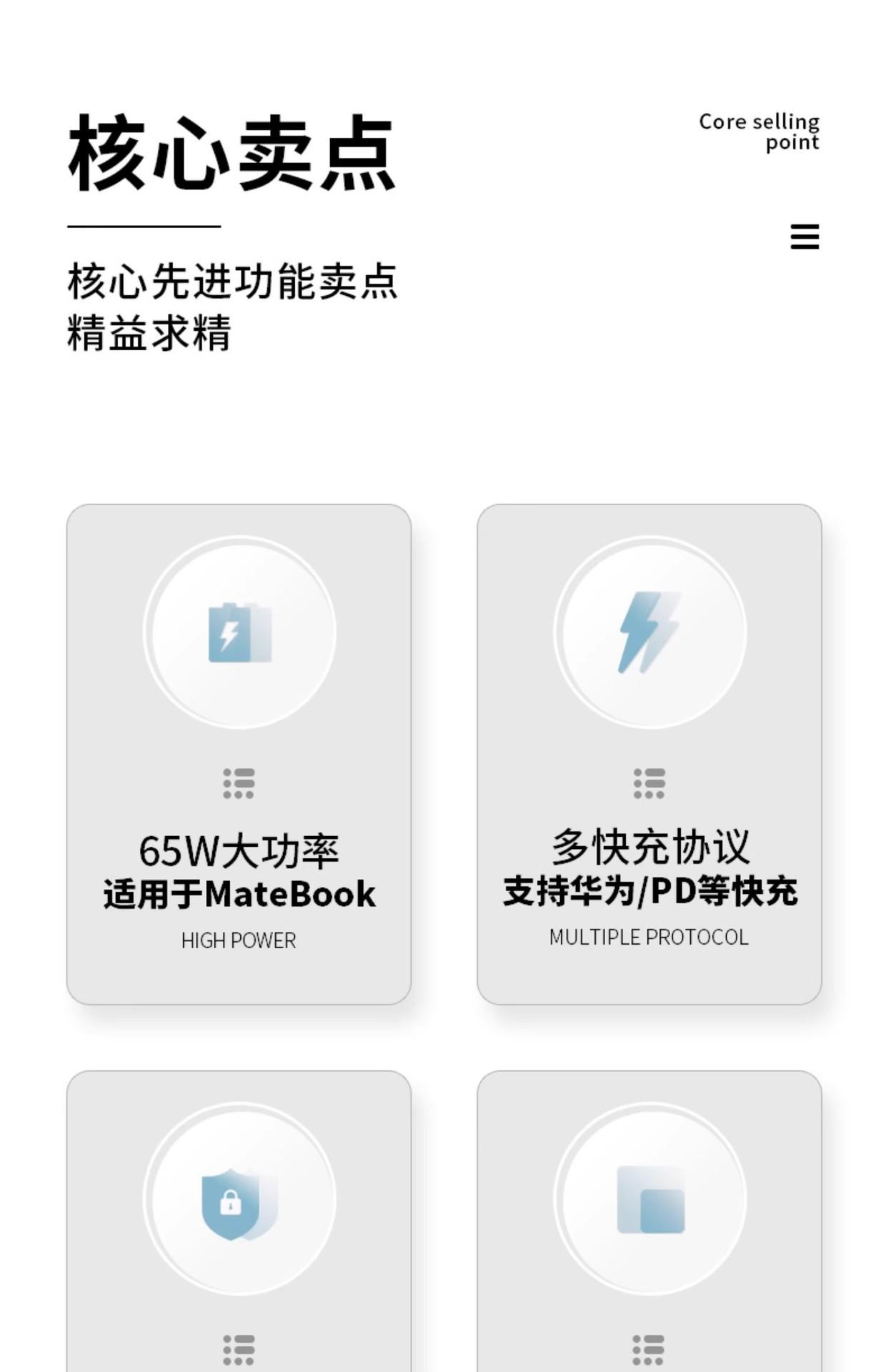 核心卖点

Core selling
point

核心先进功能卖点
精益求精

65W大功率
适用于MateBook
HIGH POWER

多快充协议
支持华为/PD等快充
MULTIPLE PROTOCOL