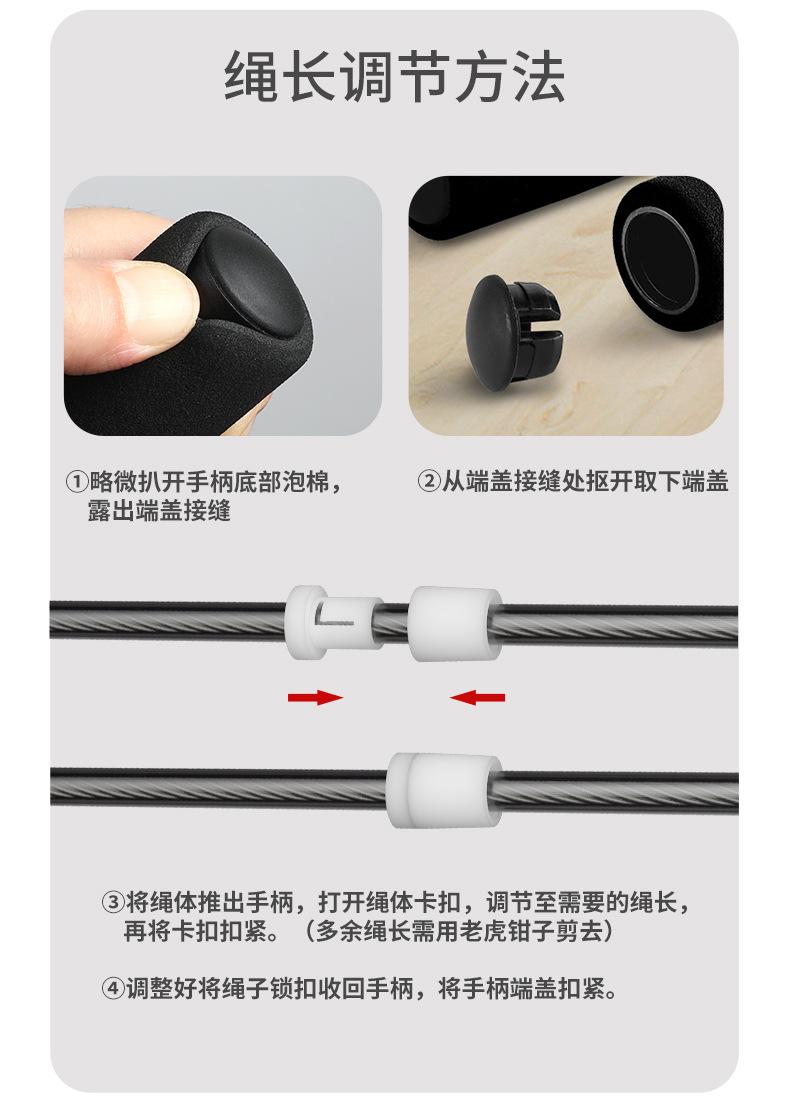 绳长调节方法

①略微扒开手柄底部泡棉，露出端盖接缝

②从端盖接缝处抠开取下端盖

③将绳体推出手柄，打开绳体卡扣，调节至需要的绳长，再将卡扣扣紧。（多余绳长需用老虎钳子剪去）

④调整好将绳子锁扣收回手柄，将手柄端盖扣紧。