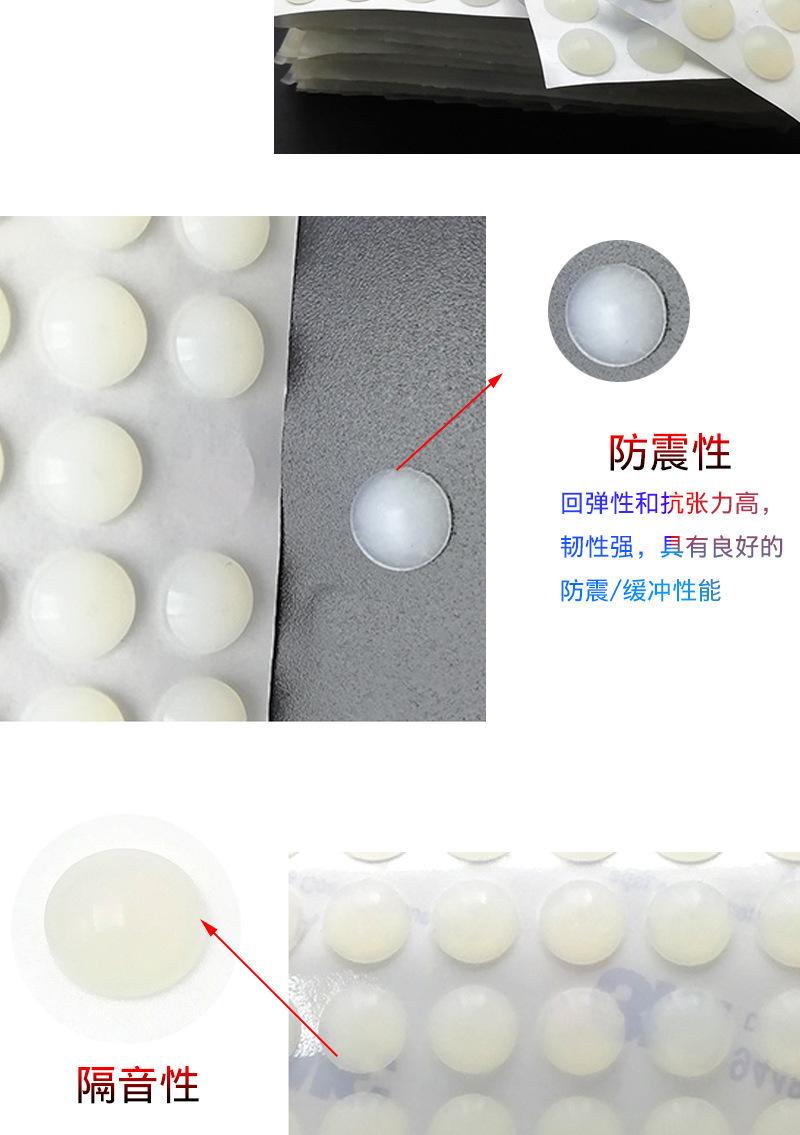 防震性

回弹性和抗张力高，韧性强，具有良好的防震/缓冲性能

隔音性