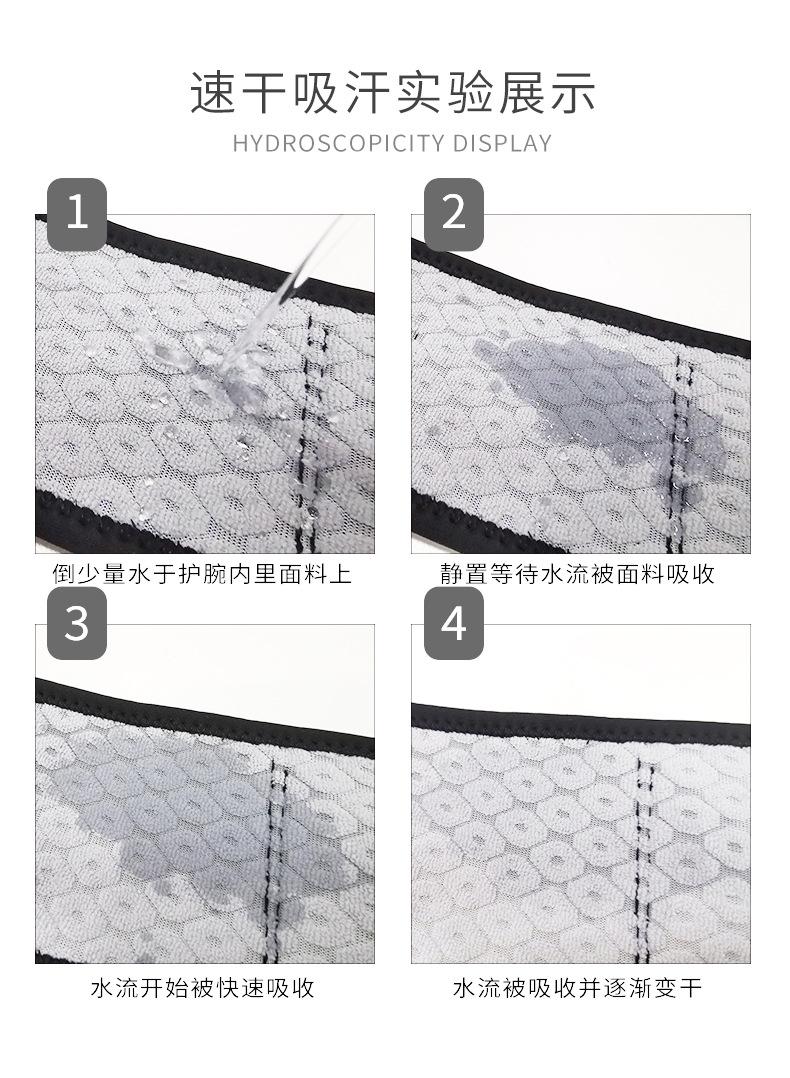 速干吸汗实验展示

HYDROSCOPICITY DISPLAY

1

倒少量水于护腕内里面料上

2

静置等待水流被面料吸收

3

水流开始被快速吸收

4

水流被吸收并逐渐变干