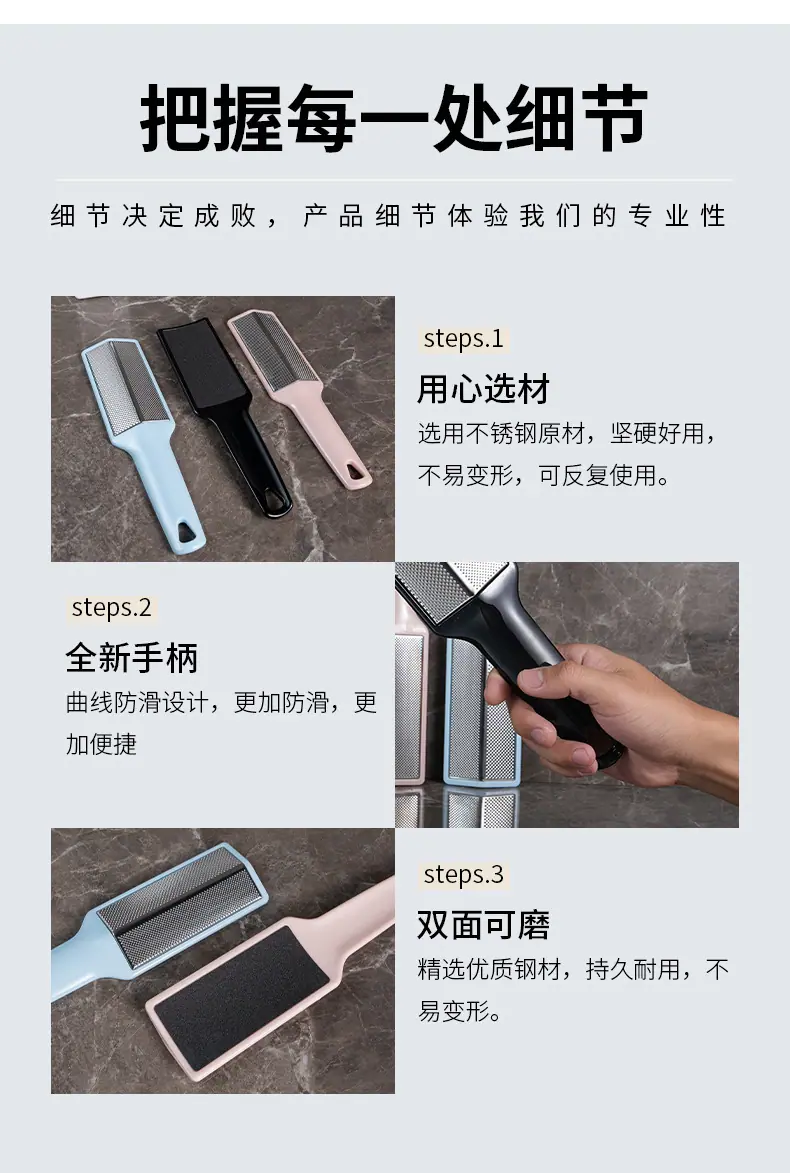 把握每一处细节

细节决定成败，产品细节体验我们的专业性

steps.1

用心选材

选用不锈钢原材，坚硬好用，不易变形，可反复使用。

steps.2

全新手柄

曲线防滑设计，更加防滑，更加便捷

steps.3

双面可磨

精选优质钢材，持久耐用，不易变形。