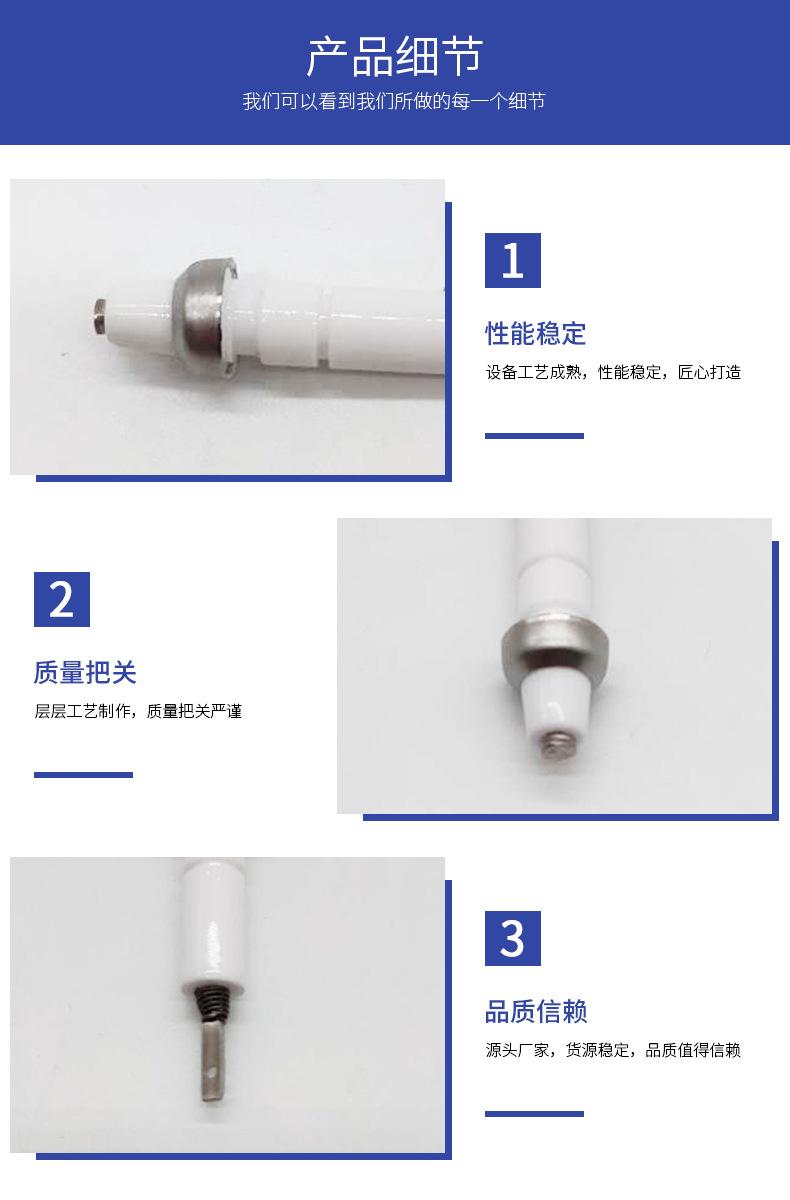 产品细节

我们可以看到我们所做的每一个细节

1

性能稳定

设备工艺成熟，性能稳定，匠心打造

2

质量把关

层层工艺制作，质量把关严谨

3

品质信赖

源头厂家，货源稳定，品质值得信赖