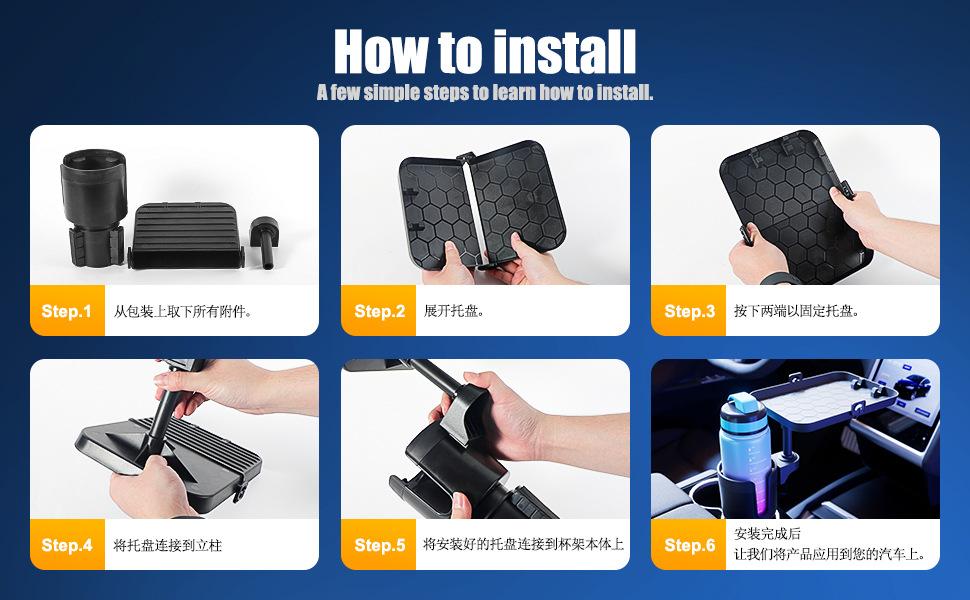 How to install
A few simple steps to learn how to install.

Step.1 从包装上取下所有附件。

Step.2 展开托盘。

Step.3 按下两端以固定托盘。

Step.4 将托盘连接到立柱

Step.5 将安装好的托盘连接到杯架本体上

Step.6 安装完成后
让我们将产品应用到您的汽车上。