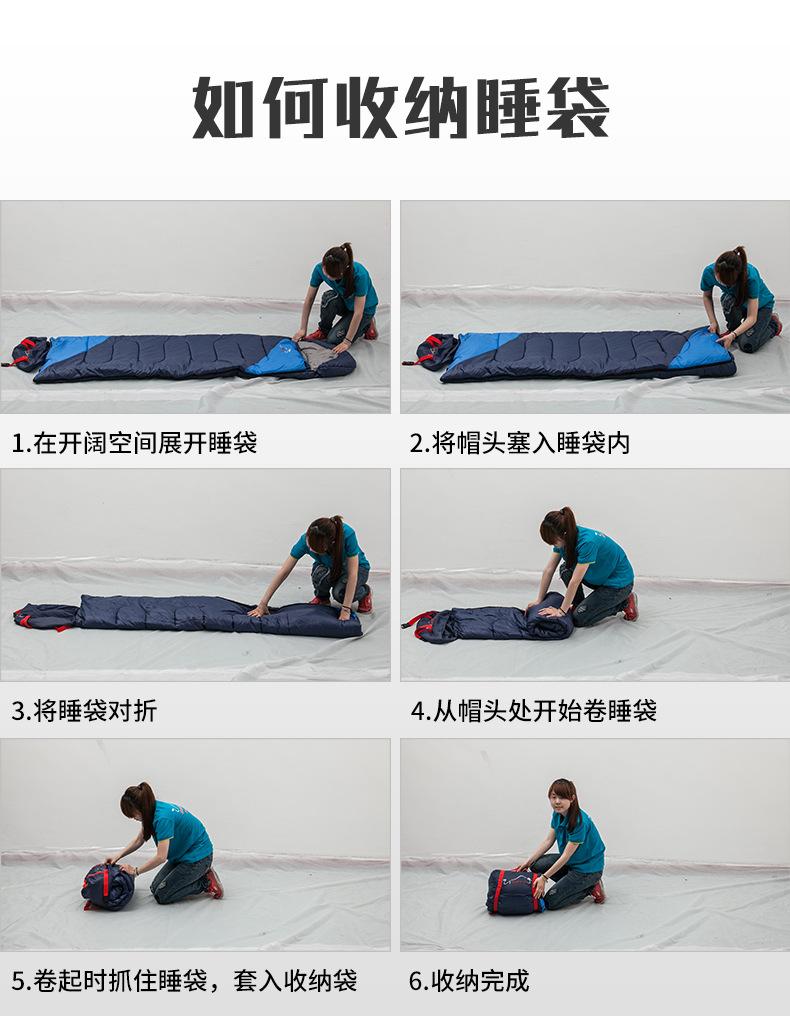 如何收纳睡袋

1.在开阔空间展开睡袋

2.将帽头塞入睡袋内

3.将睡袋对折

4.从帽头处开始卷睡袋

5.卷起时抓住睡袋，套入收纳袋

6.收纳完成