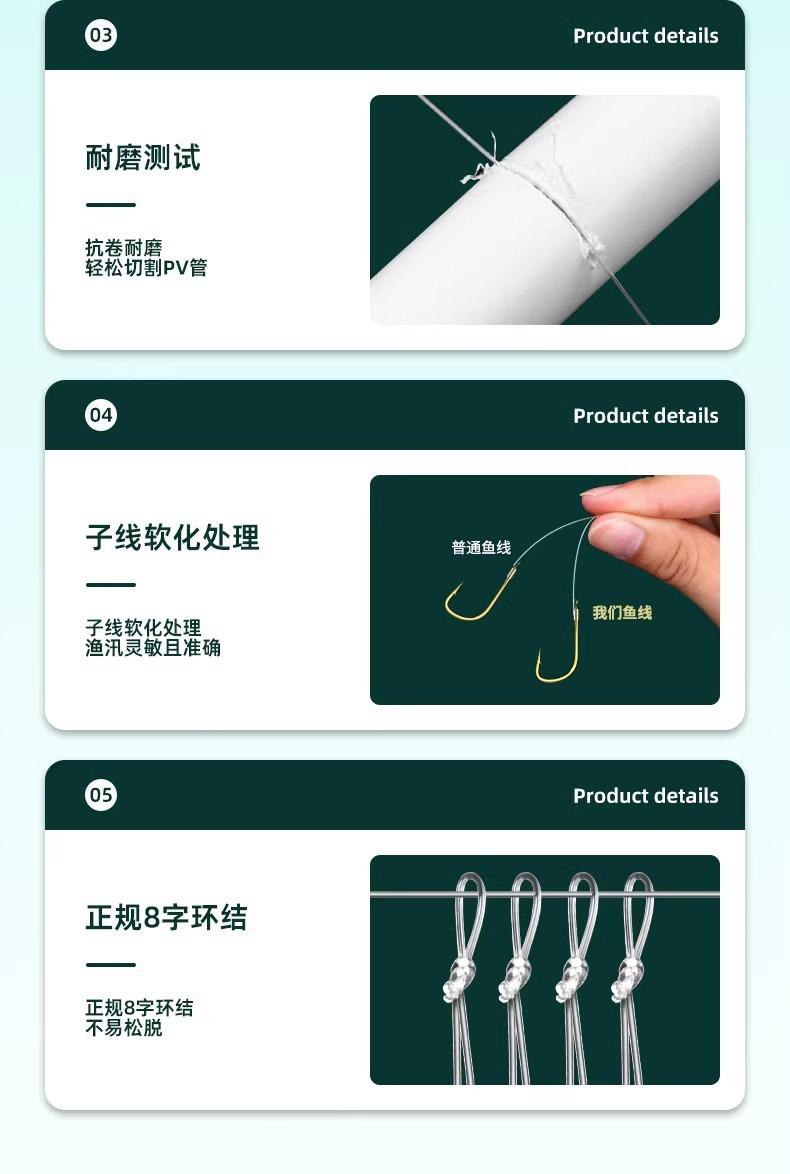 03

Product details

耐磨测试

抗卷耐磨
轻松切割PV管

04

Product details

子线软化处理

子线软化处理
渔汛灵敏且准确

普通鱼线

我们鱼线

05

Product details

正规8字环结

正规8字环结
不易松脱