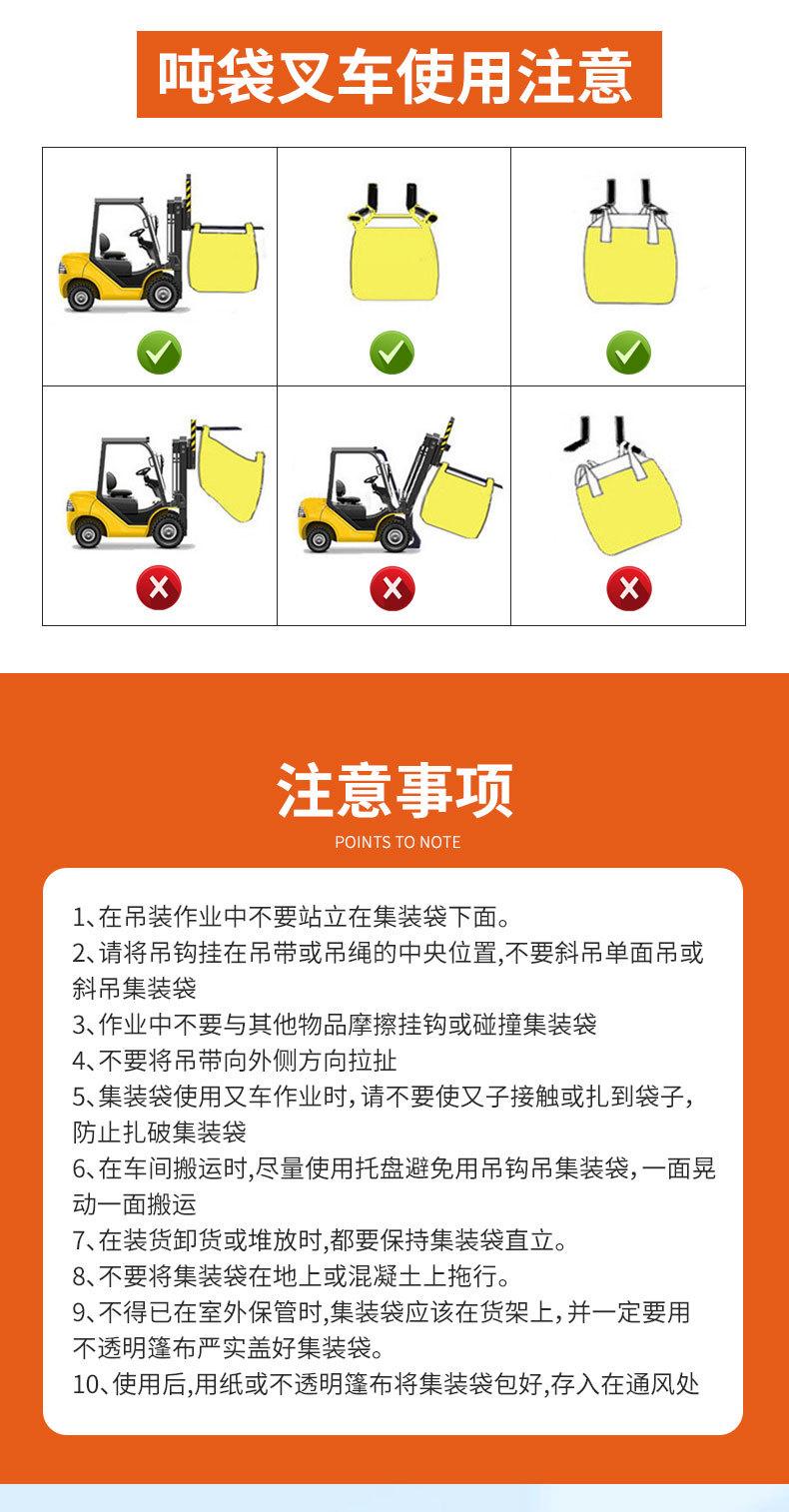 吨袋叉车使用注意

注意事项

POINTS TO NOTE

1、在吊装作业中不要站立在集装袋下面。
2、请将吊钩挂在吊带或吊绳的中央位置,不要斜吊单面吊或斜吊集装袋
3、作业中不要与其他物品摩擦挂钩或碰撞集装袋
4、不要将吊带向外侧方向拉扯
5、集装袋使用叉车作业时,请不要使叉子接触或扎到袋子,防止扎破集装袋
6、在车间搬运时,尽量使用托盘避免用吊钩吊集装袋,一面晃动一面搬运
7、在装货卸货或堆放时,都要保持集装袋直立。
8、不要将集装袋在地上或混凝土上拖行。
9、不得已在室外保管时,集装袋应该在货架上,并一定要用不透明篷布严实盖好集装袋。
10、使用后,用纸或不透明篷布将集装袋包好,存入在通风处