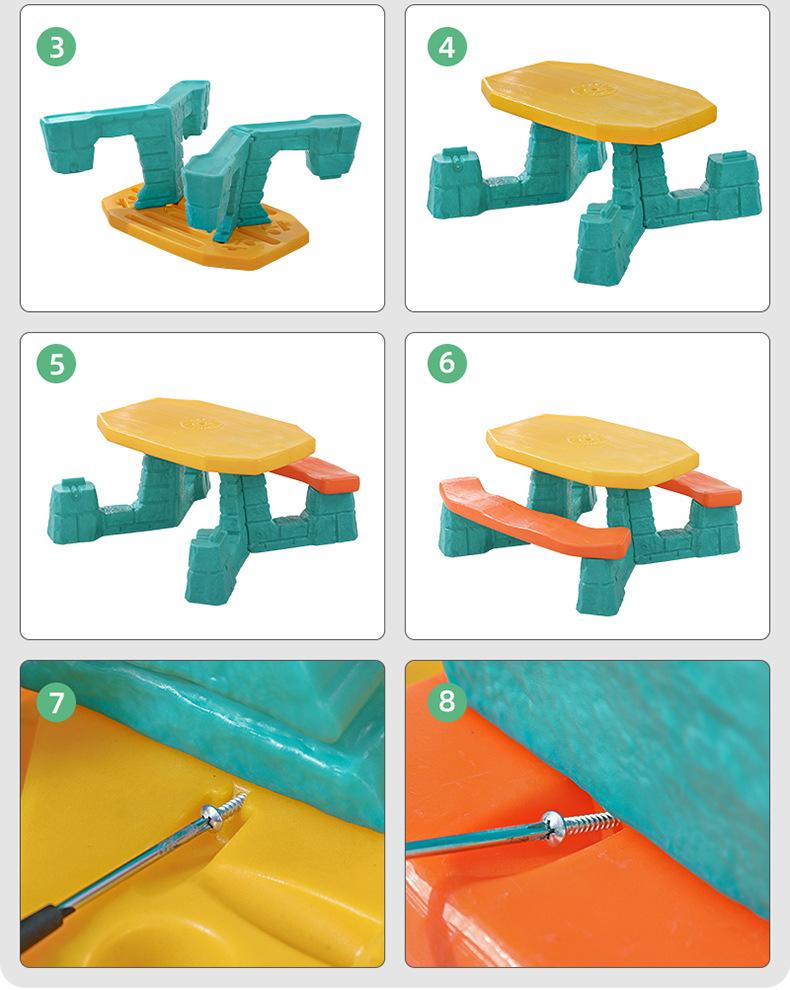 3

4

5

6

7

8