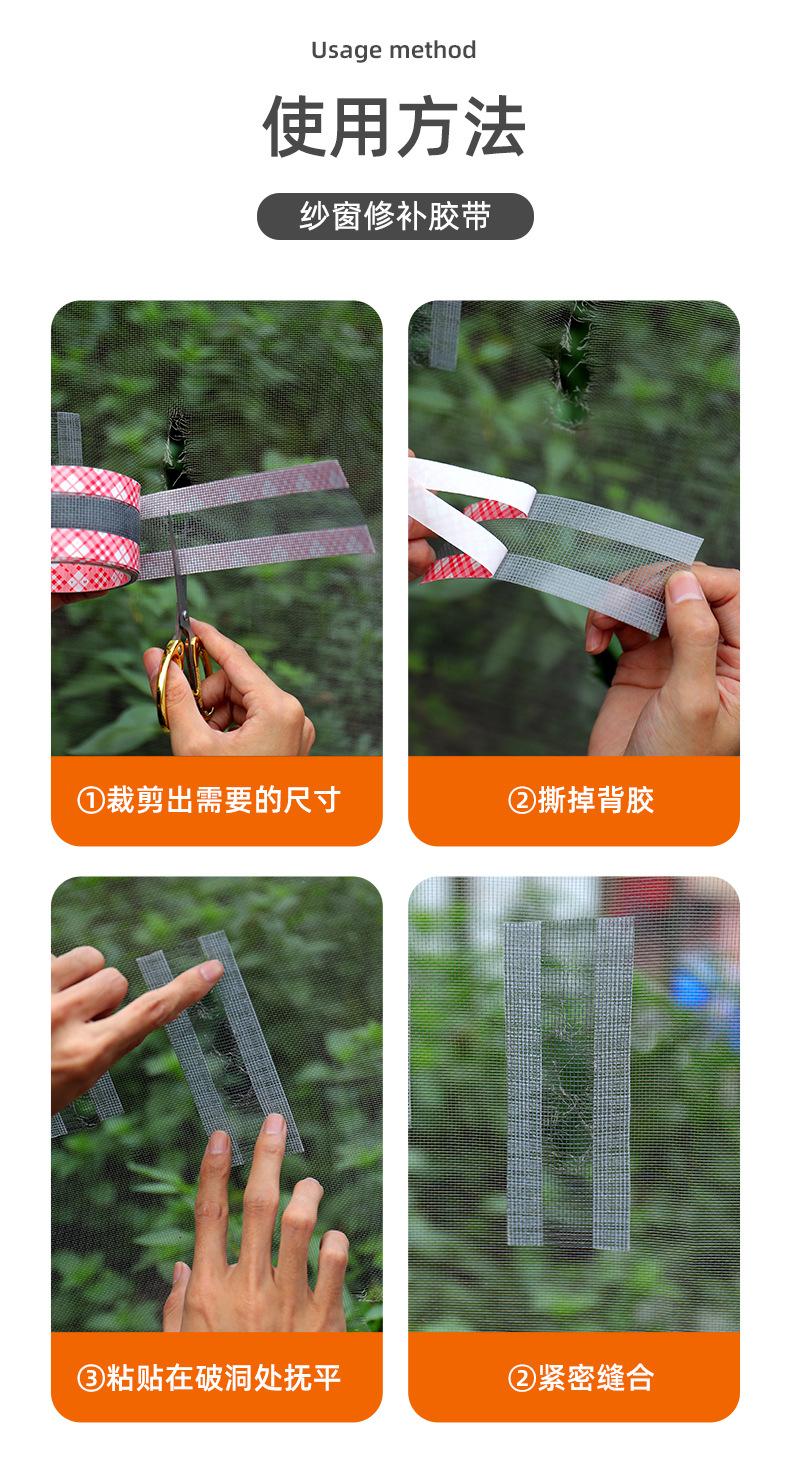 Usage method

使用方法

纱窗修补胶带

①裁剪出需要的尺寸

②撕掉背胶

③粘贴在破洞处抚平

②紧密缝合