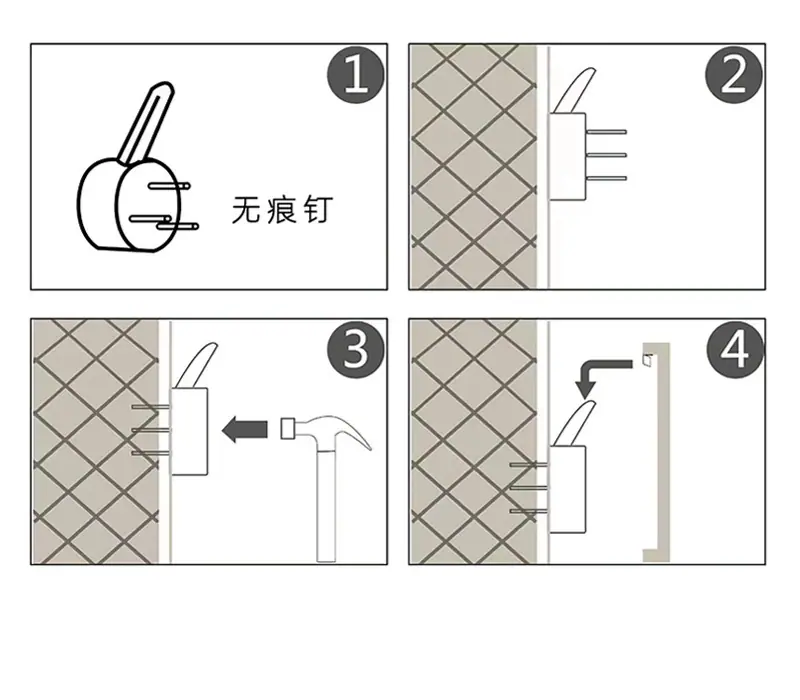 1

无痕钉

2

3

4