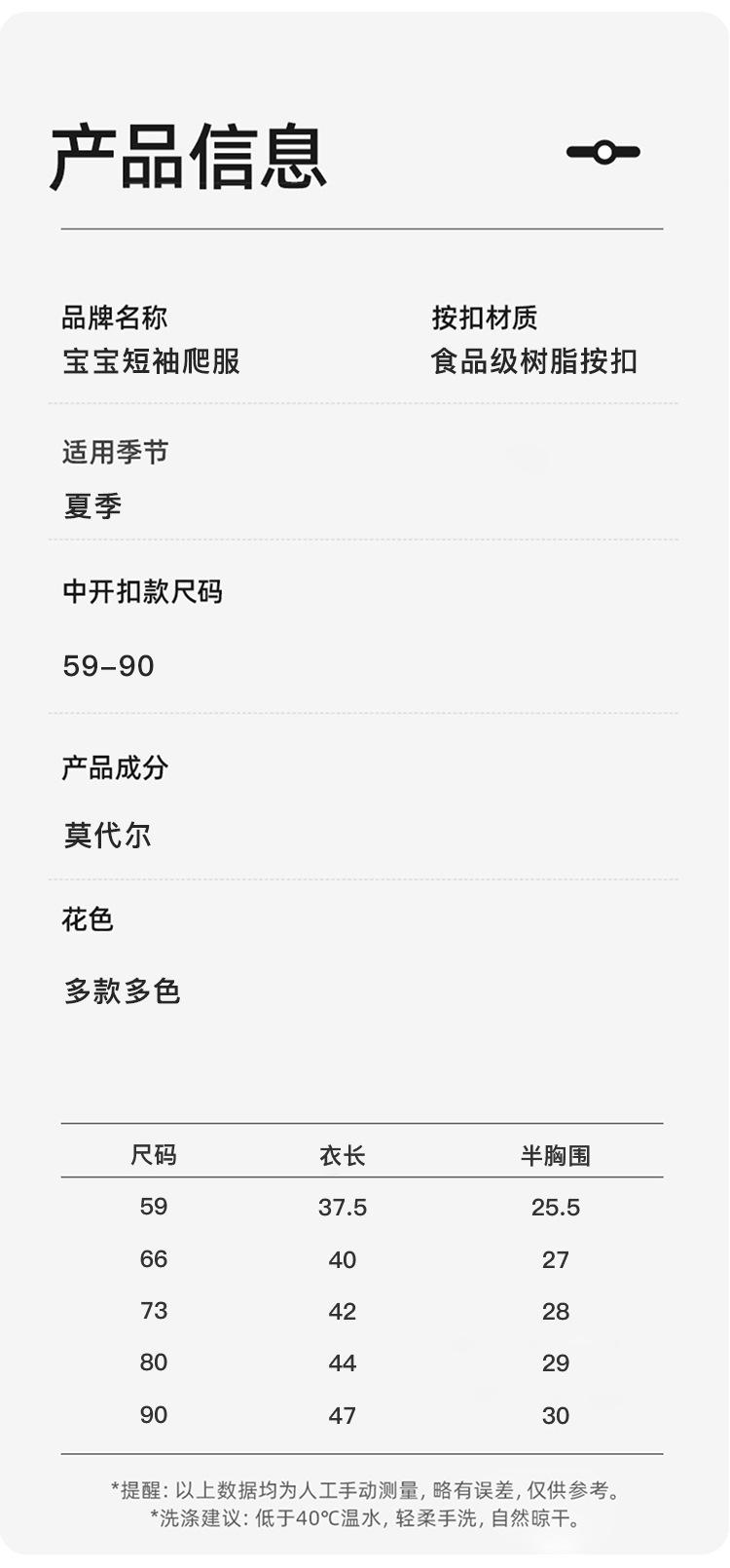 产品信息

品牌名称
宝宝短袖爬服

按扣材质
食品级树脂按扣

适用季节
夏季

中开扣款尺码
59-90

产品成分
莫代尔

花色
多款多色

| 尺码 | 衣长 | 半胸围 |
|---|---|---|
| 59 | 37.5 | 25.5 |
| 66 | 40 | 27 |
| 73 | 42 | 28 |
| 80 | 44 | 29 |
| 90 | 47 | 30 |

*提醒：以上数据均为人工手动测量，略有误差，仅供参考。
*洗涤建议：低于40℃温水，轻柔手洗，自然晾干。