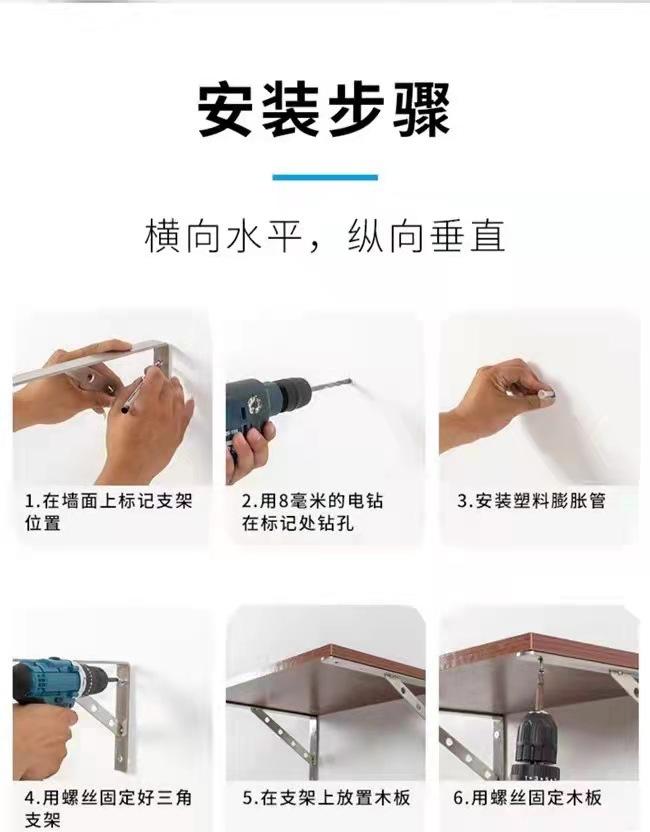 安装步骤

横向水平，纵向垂直

1.在墙面上标记支架位置

2.用8毫米的电钻在标记处钻孔

3.安装塑料膨胀管

4.用螺丝固定好三角支架

5.在支架上放置木板

6.用螺丝固定木板