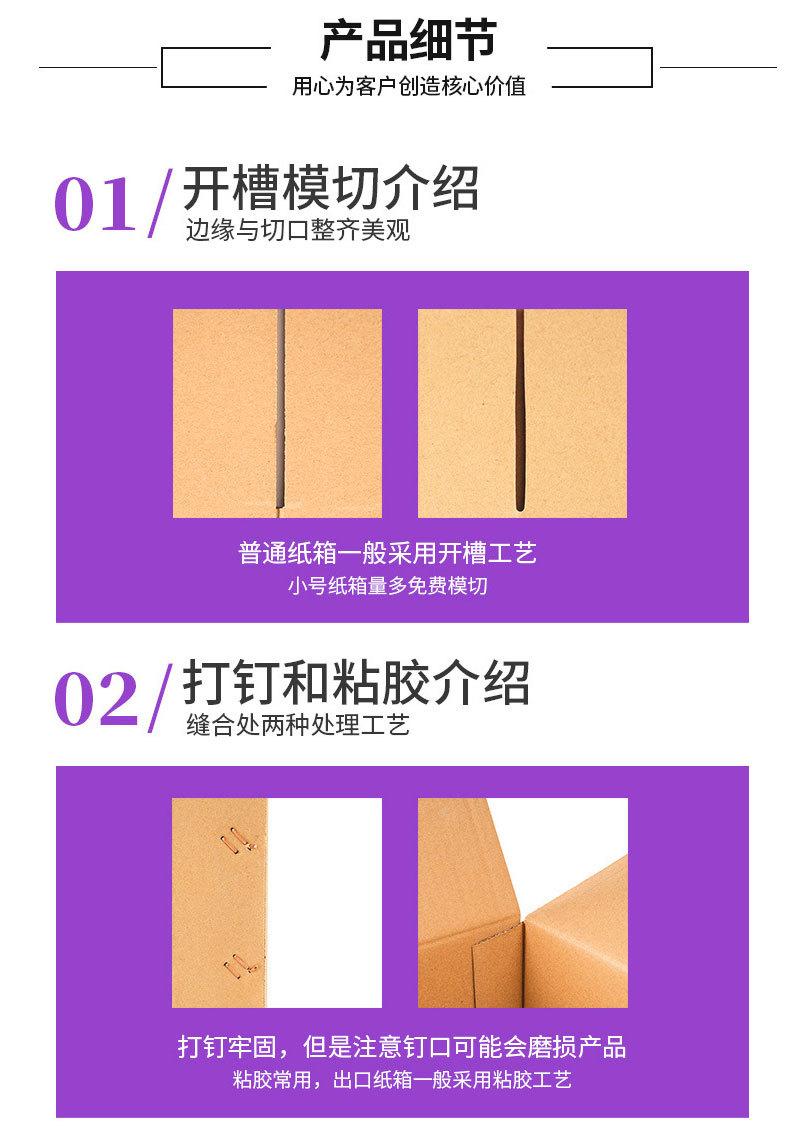 产品细节
用心为客户创造核心价值

01/ 开槽模切介绍
边缘与切口整齐美观

普通纸箱一般采用开槽工艺
小号纸箱量多免费模切

02/ 打钉和粘胶介绍
缝合处两种处理工艺

打钉牢固，但是注意钉口可能会磨损产品
粘胶常用，出口纸箱一般采用粘胶工艺