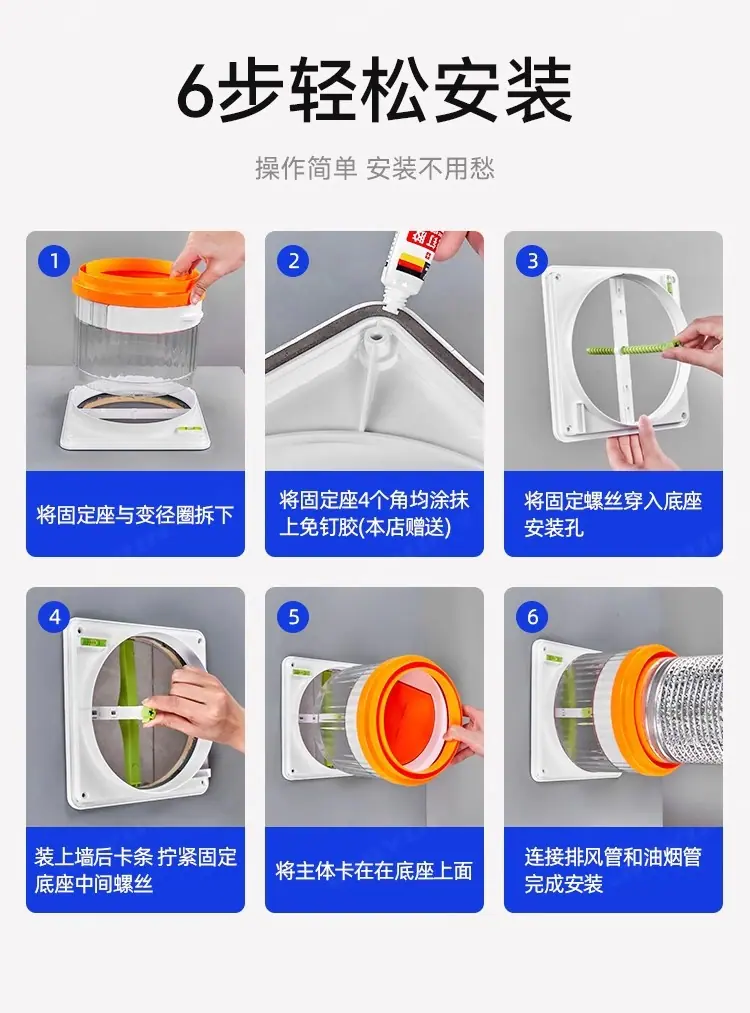 6步轻松安装

操作简单 安装不用愁

1

将固定座与变径圈拆下

2

将固定座4个角均涂抹上免钉胶(本店赠送)

3

将固定螺丝穿入底座安装孔

4

装上墙后卡条 拧紧固定底座中间螺丝

5

将主体卡在在底座上面

6

连接排风管和油烟管完成安装