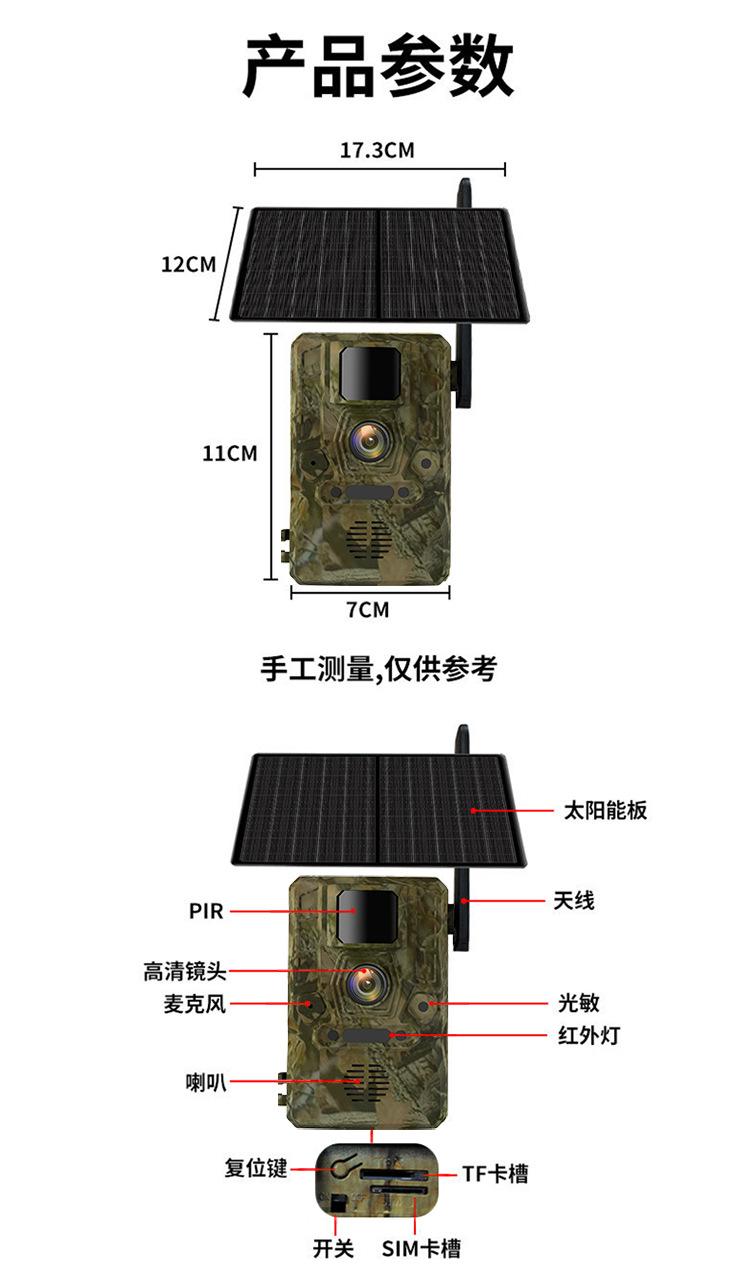 产品参数

17.3CM

12CM

11CM

7CM

手工测量,仅供参考

太阳能板

PIR

天线

高清镜头

麦克风

光敏

红外灯

喇叭

复位键

TF卡槽

开关

SIM卡槽