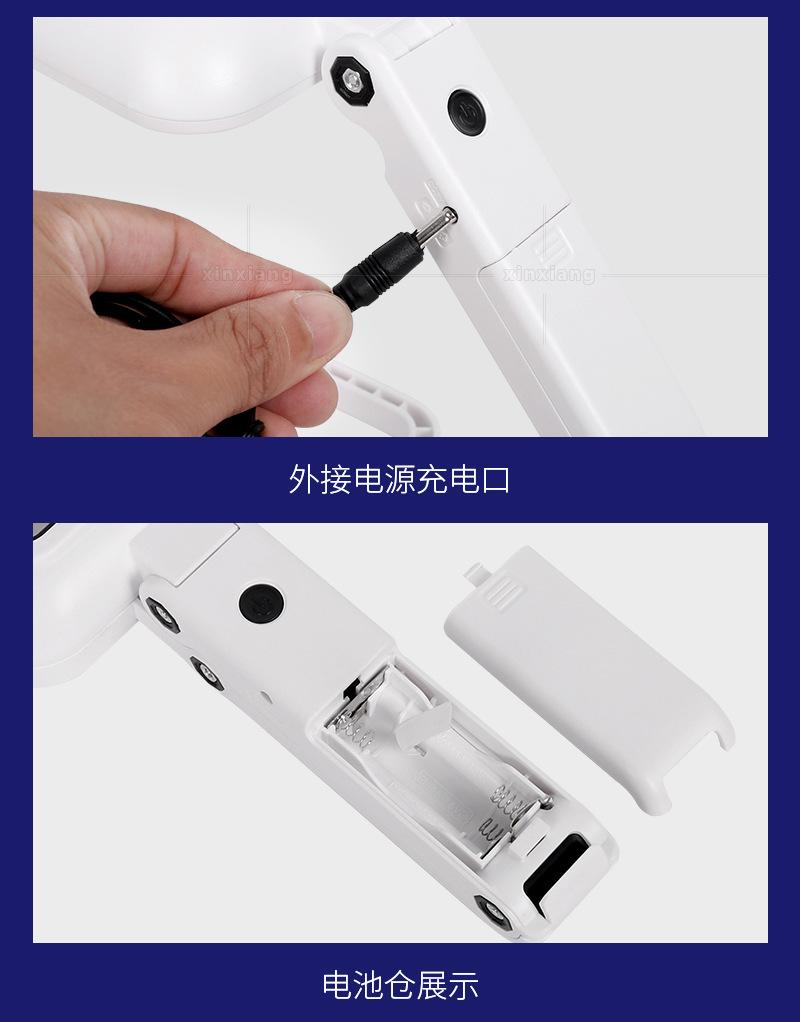 xinxiang xinxiang

外接电源充电口

电池仓展示