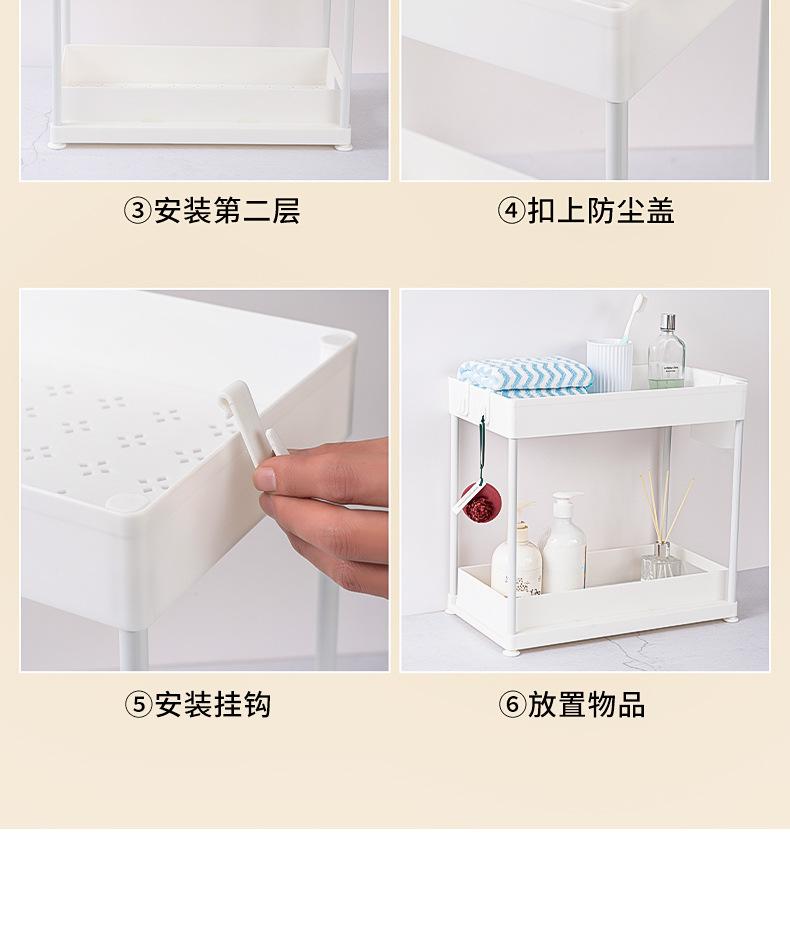 ③安装第二层

④扣上防尘盖

⑤安装挂钩

⑥放置物品