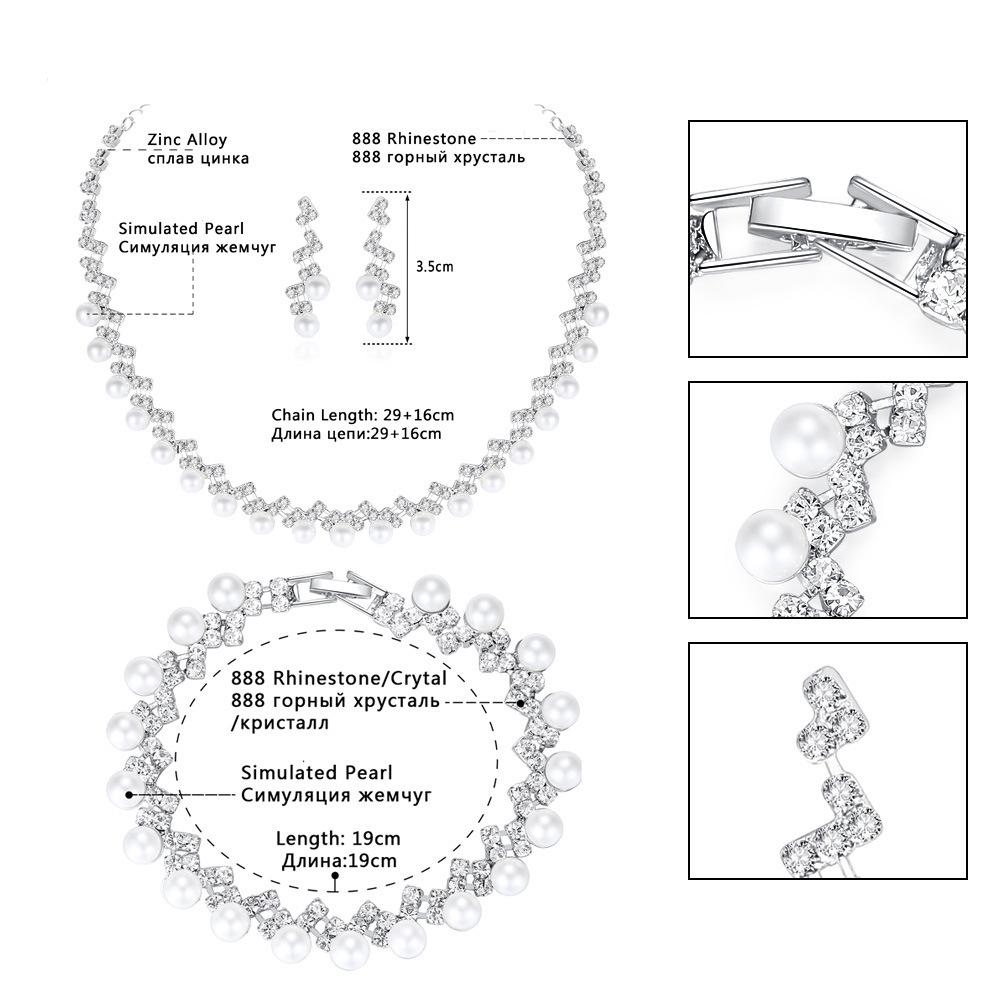 Zinc Alloy
сплав цинка

888 Rhinestone
888 горный хрусталь

Simulated Pearl
Симуляция жемчуг

3.5cm

Chain Length: 29+16cm
Длина цепи:29+16cm

888 Rhinestone/Crytal
888 горный хрусталь
/кристалл

Simulated Pearl
Симуляция жемчуг

Length: 19cm
Длина:19cm