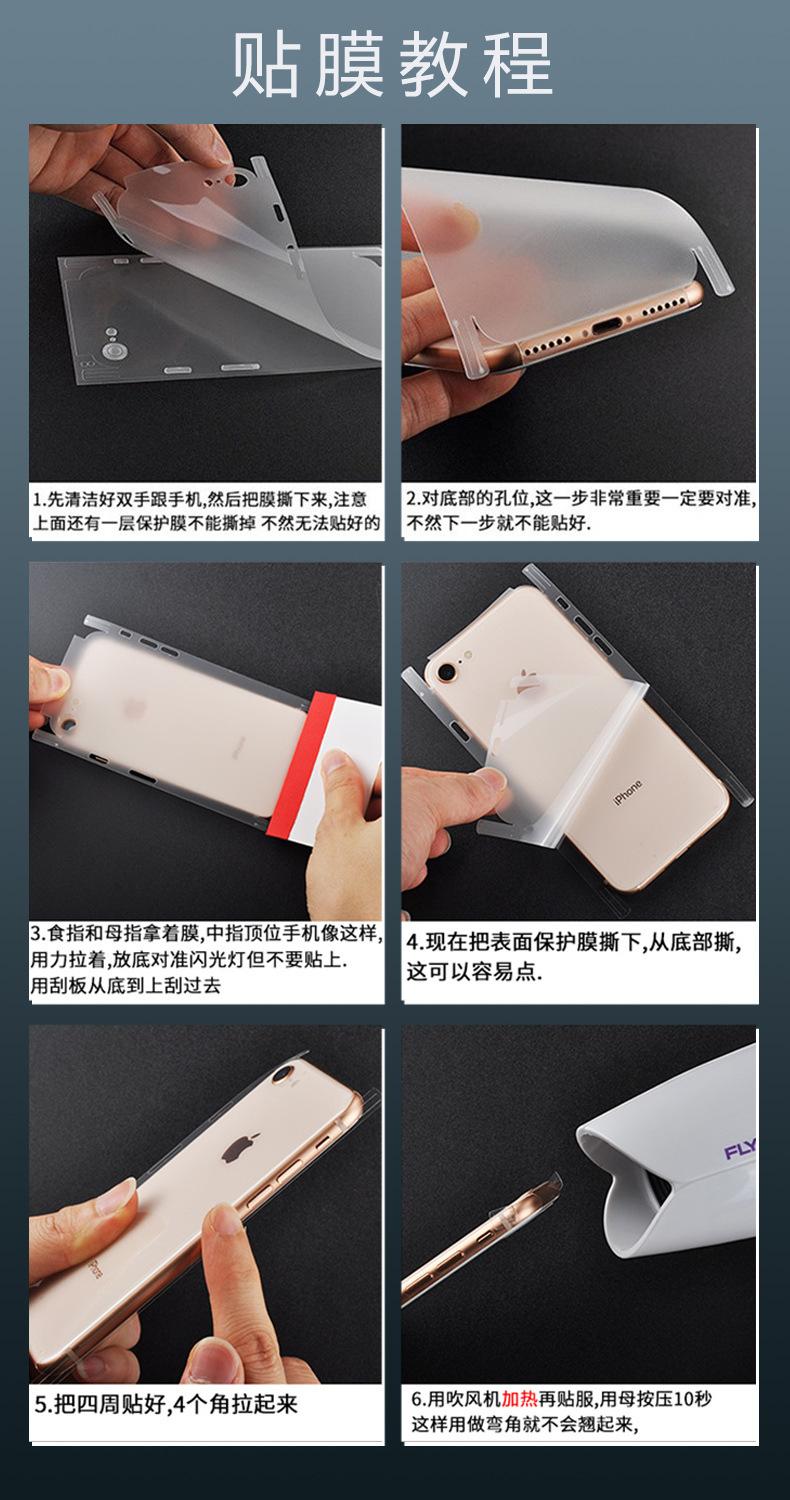 贴膜教程

1.先清洁好双手跟手机,然后把膜撕下来,注意上面还有一层保护膜不能撕掉 不然无法贴好的

2.对底部的孔位,这一步非常重要一定要对准,不然下一步就不能贴好.

3.食指和母指拿着膜,中指顶位手机像这样,用力拉着,放底对准闪光灯但不要贴上.用刮板从底到上刮过去

iPhone

4.现在把表面保护膜撕下,从底部撕,这可以容易点.

iPhone

5.把四周贴好,4个角拉起来

FLY

6.用吹风机加热再贴服,用母按压10秒这样用做弯角就不会翘起来,