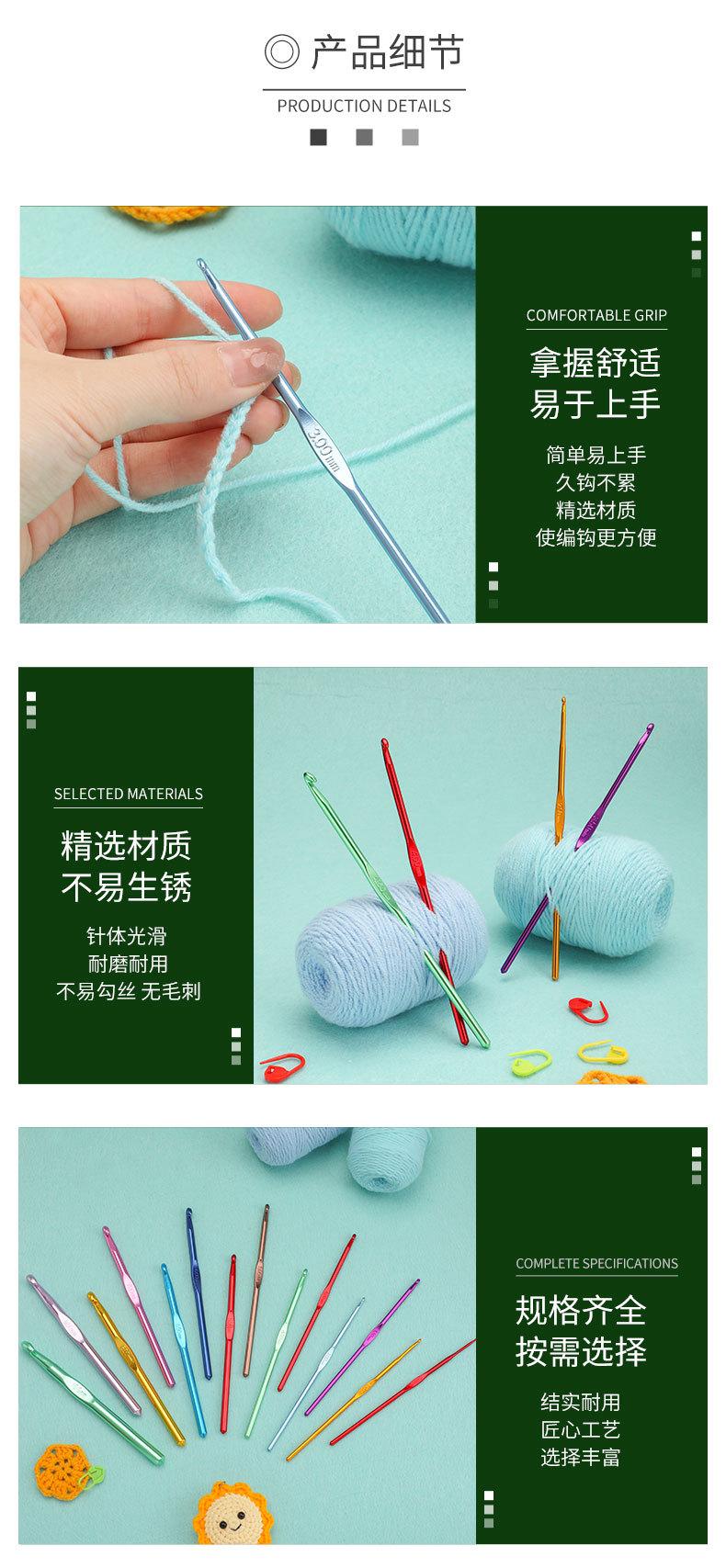 ◎ 产品细节

PRODUCTION DETAILS

3.00mm

COMFORTABLE GRIP

拿握舒适
易于上手

简单易上手
久钩不累
精选材质
使编钩更方便

SELECTED MATERIALS

精选材质
不易生锈

针体光滑
耐磨耐用
不易勾丝 无毛刺

COMPLETE SPECIFICATIONS

规格齐全
按需选择

结实耐用
匠心工艺
选择丰富