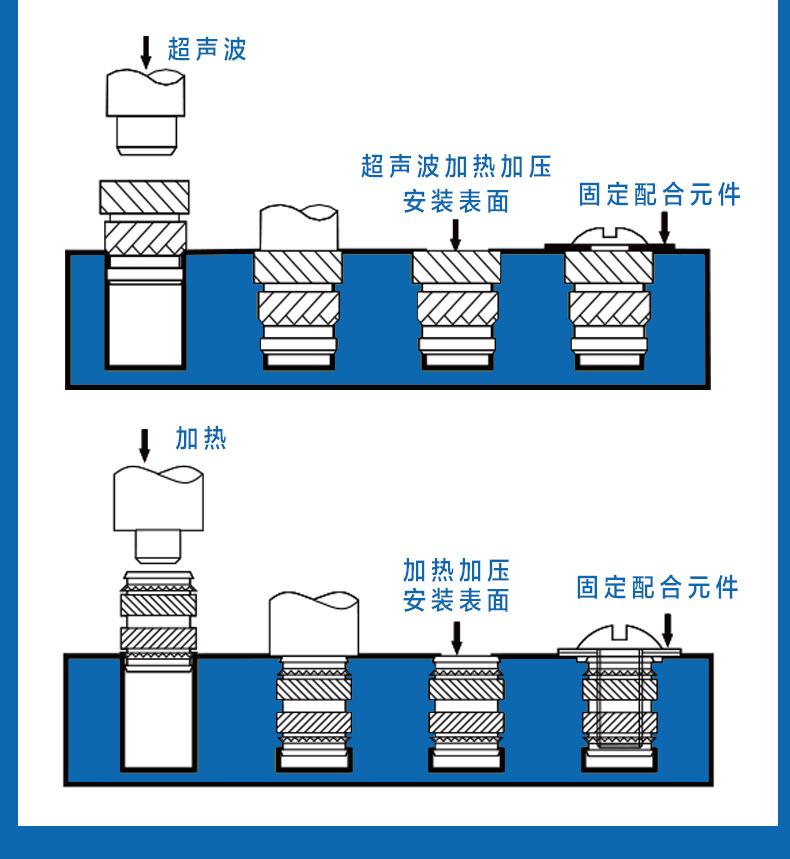 超声波

超声波加热加压
安装表面

固定配合元件

加热

加热加压
安装表面

固定配合元件