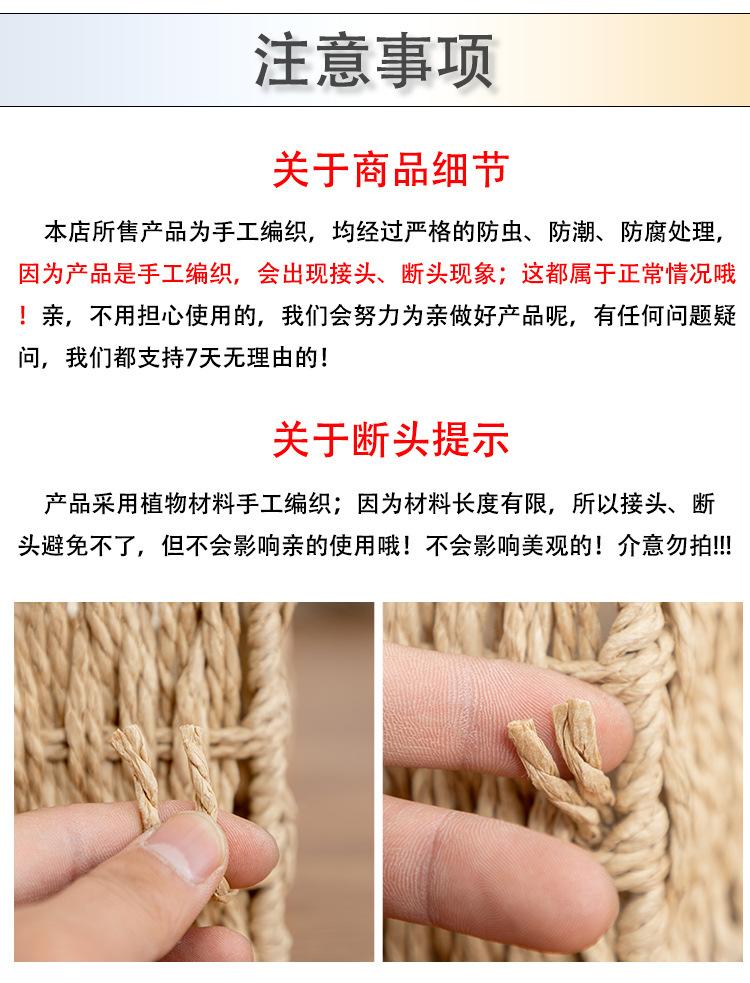 注意事项

关于商品细节

本店所售产品为手工编织，均经过严格的防虫、防潮、防腐处理，因为产品是手工编织，会出现接头、断头现象；这都属于正常情况哦！亲，不用担心使用的，我们会努力为亲做好产品呢，有任何问题疑问，我们都支持7天无理由的！

关于断头提示

产品采用植物材料手工编织；因为材料长度有限，所以接头、断头避免不了，但不会影响亲的使用哦！不会影响美观的！介意勿拍!!!