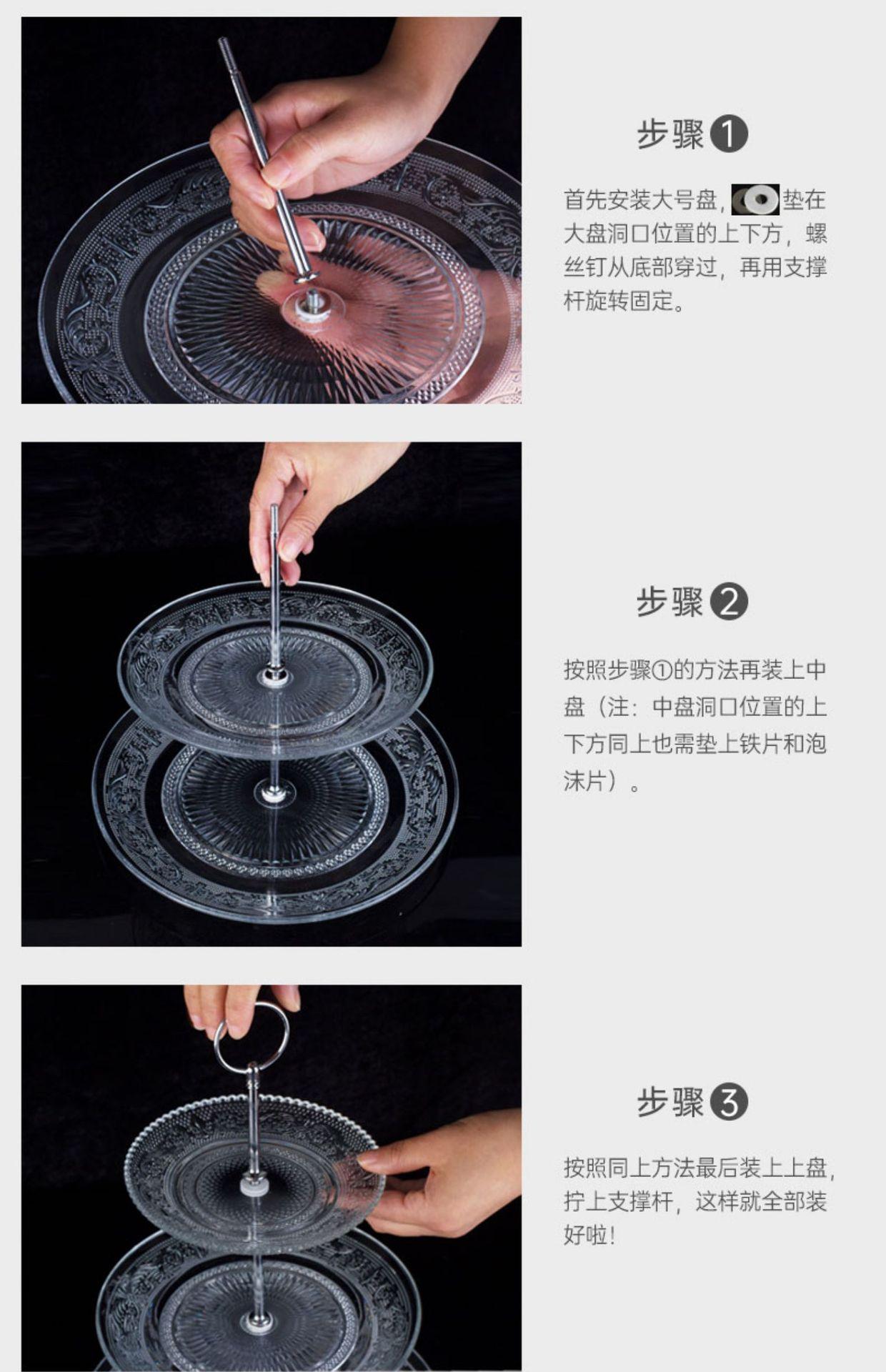 步骤❶

首先安装大号盘，垫在大盘洞口位置的上下方，螺丝钉从底部穿过，再用支撑杆旋转固定。

步骤❷

按照步骤①的方法再装上中盘（注：中盘洞口位置的上下方同上也需垫上铁片和泡沫片）。

步骤❸

按照同上方法最后装上上盘，拧上支撑杆，这样就全部装好啦！