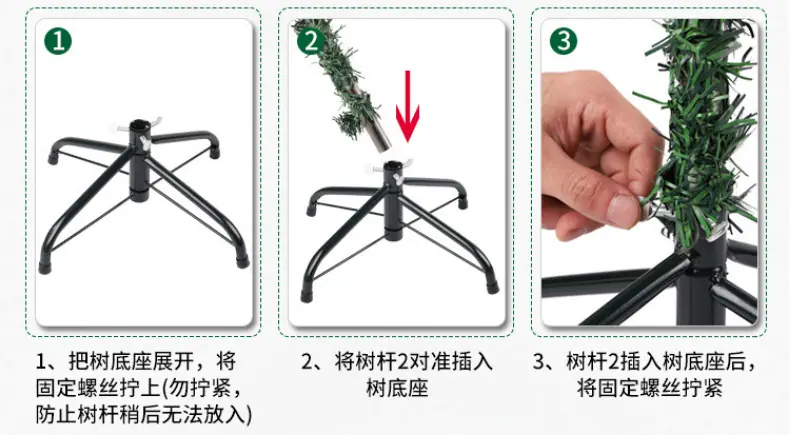 1

2

3

1、把树底座展开，将固定螺丝拧上(勿拧紧，防止树杆稍后无法放入)

2、将树杆2对准插入树底座

3、树杆2插入树底座后，将固定螺丝拧紧