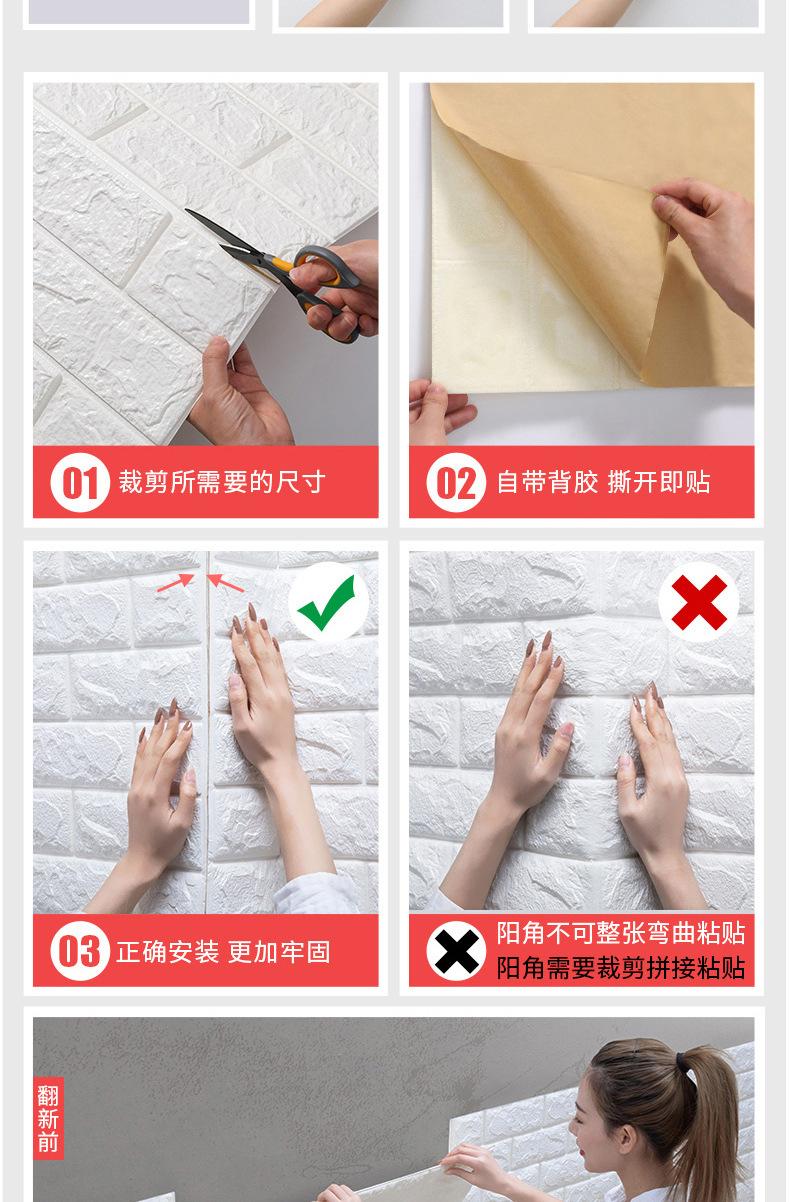 01 裁剪所需要的尺寸

02 自带背胶 撕开即贴

03 正确安装 更加牢固

阳角不可整张弯曲粘贴
阳角需要裁剪拼接粘贴

翻新前