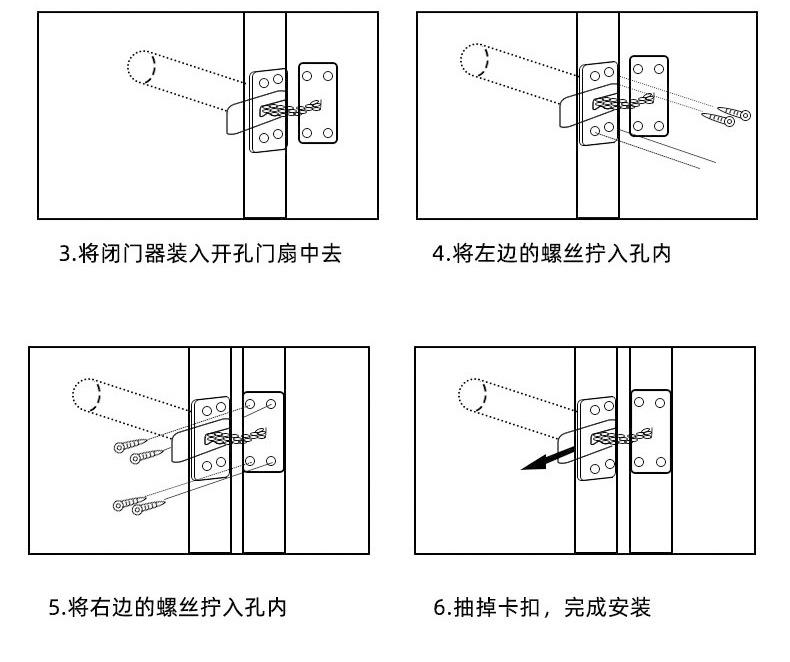 3.将闭门器装入开孔门扇中去

4.将左边的螺丝拧入孔内

5.将右边的螺丝拧入孔内

6.抽掉卡扣，完成安装