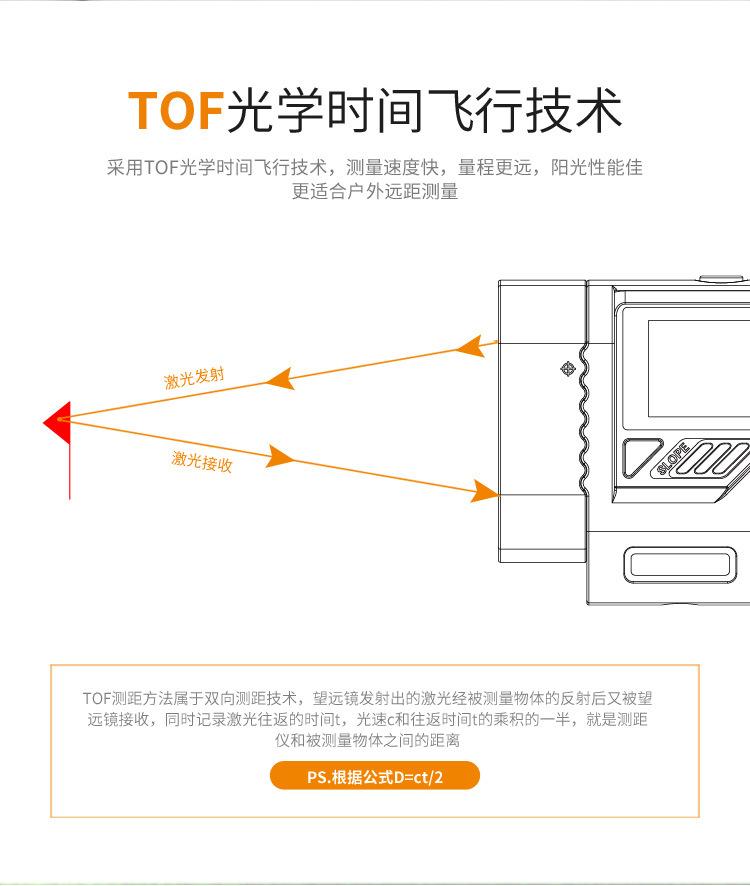 TOF光学时间飞行技术

采用TOF光学时间飞行技术，测量速度快，量程更远，阳光性能佳
更适合户外远距测量

激光发射

激光接收

SLOPE

TOF测距方法属于双向测距技术，望远镜发射出的激光经被测量物体的反射后又被望远镜接收，同时记录激光往返的时间t，光速c和往返时间t的乘积的一半，就是测距仪和被测量物体之间的距离

PS.根据公式D=ct/2