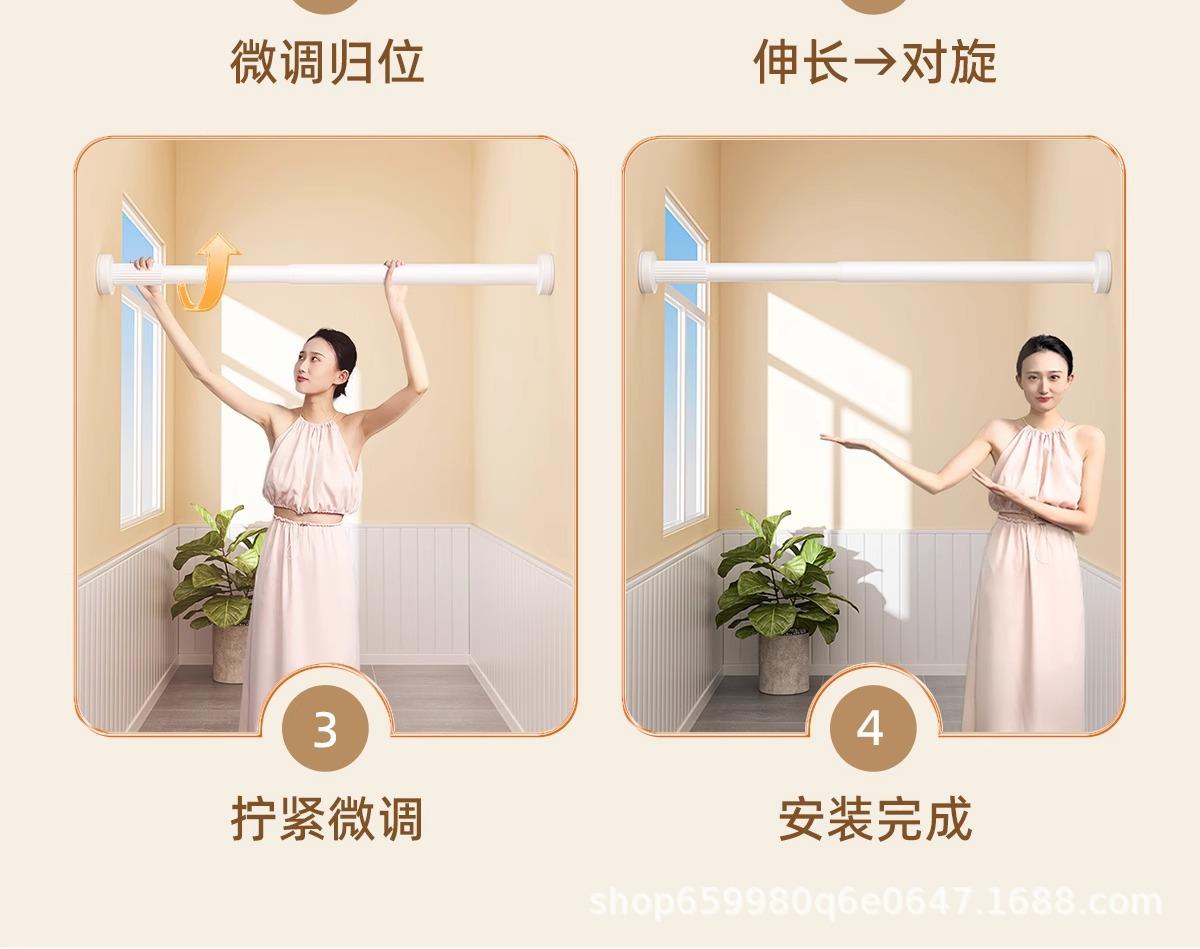 微调归位

伸长→对旋

3

拧紧微调

4

安装完成

shop659980q6e0647.1688.com