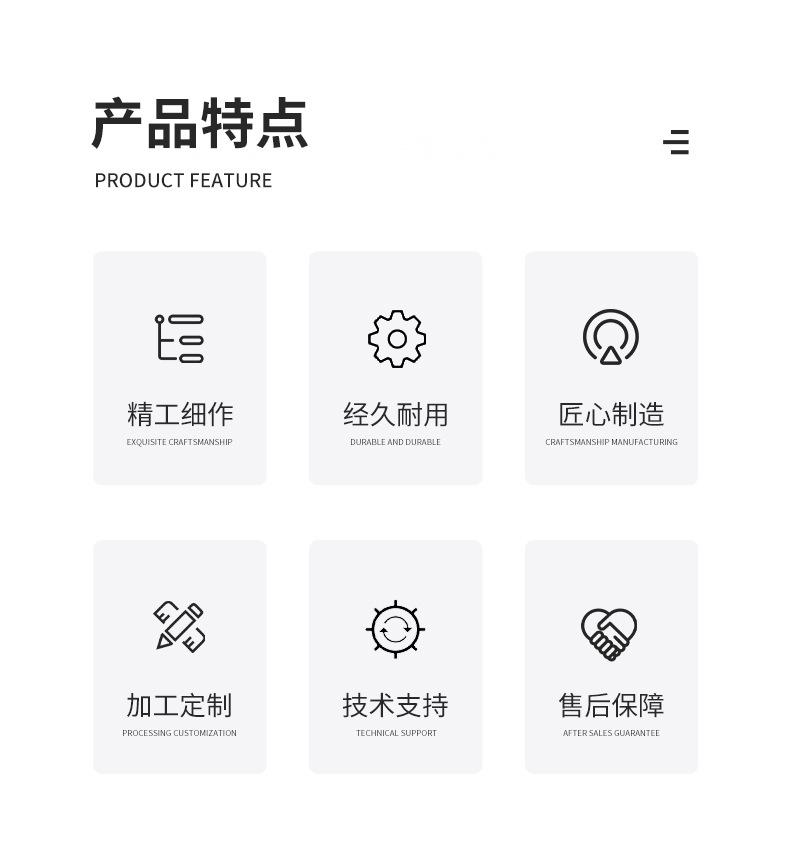 产品特点

PRODUCT FEATURE

精工细作

EXQUISITE CRAFTSMANSHIP

经久耐用

DURABLE AND DURABLE

匠心制造

CRAFTSMANSHIP MANUFACTURING

加工定制

PROCESSING CUSTOMIZATION

技术支持

TECHNICAL SUPPORT

售后保障

AFTER SALES GUARANTEE