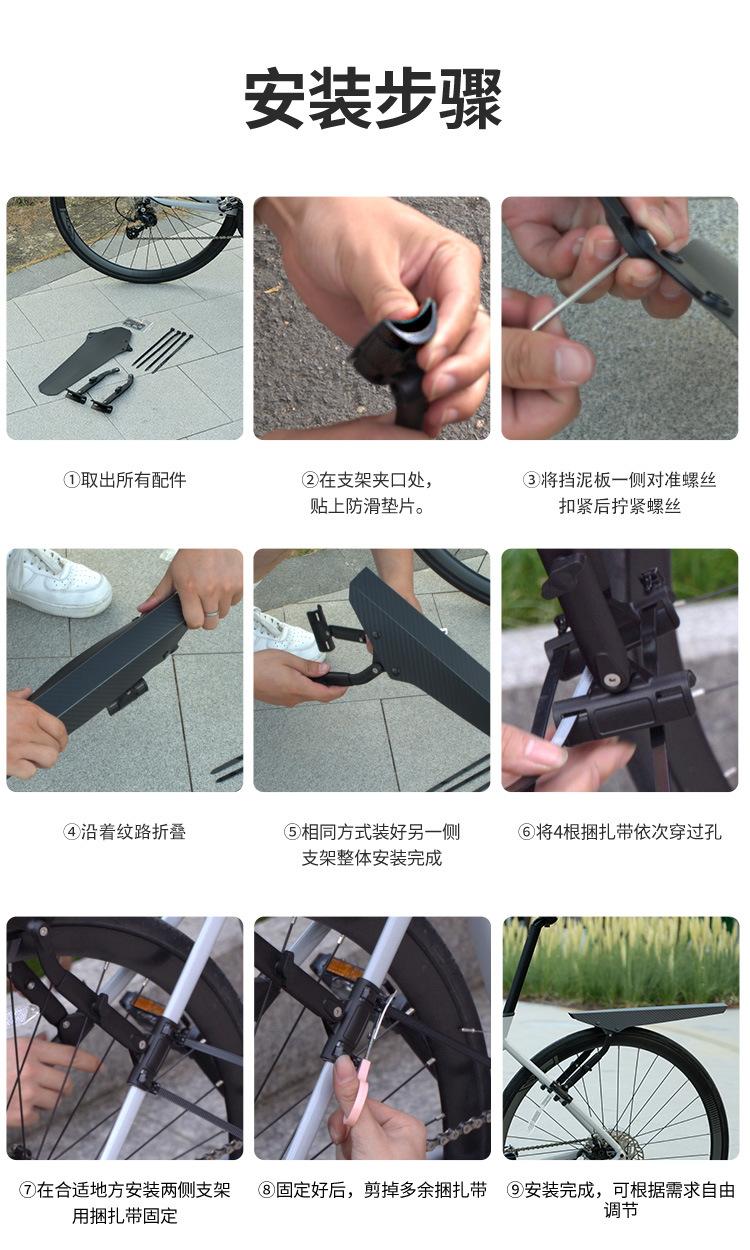 安装步骤

①取出所有配件

②在支架夹口处，贴上防滑垫片。

③将挡泥板一侧对准螺丝扣紧后拧紧螺丝

④沿着纹路折叠

⑤相同方式装好另一侧支架整体安装完成

⑥将4根捆扎带依次穿过孔

⑦在合适地方安装两侧支架用捆扎带固定

⑧固定好后，剪掉多余捆扎带

⑨安装完成，可根据需求自由调节